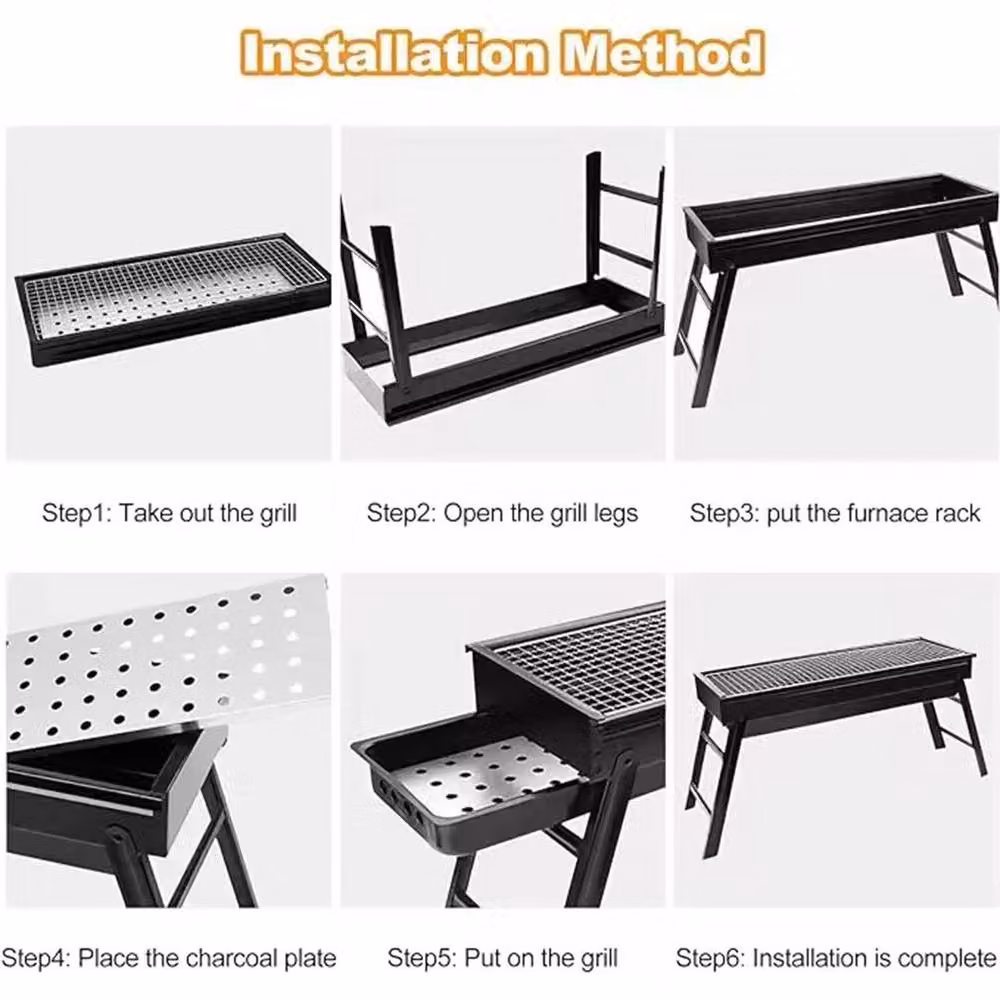 Installation Method

Step1: Take out the grill

Step2: Open the grill legs

Step3: put the furnace rack

Step4: Place the charcoal plate

Step5: Put on the grill

Step6: Installation is complete