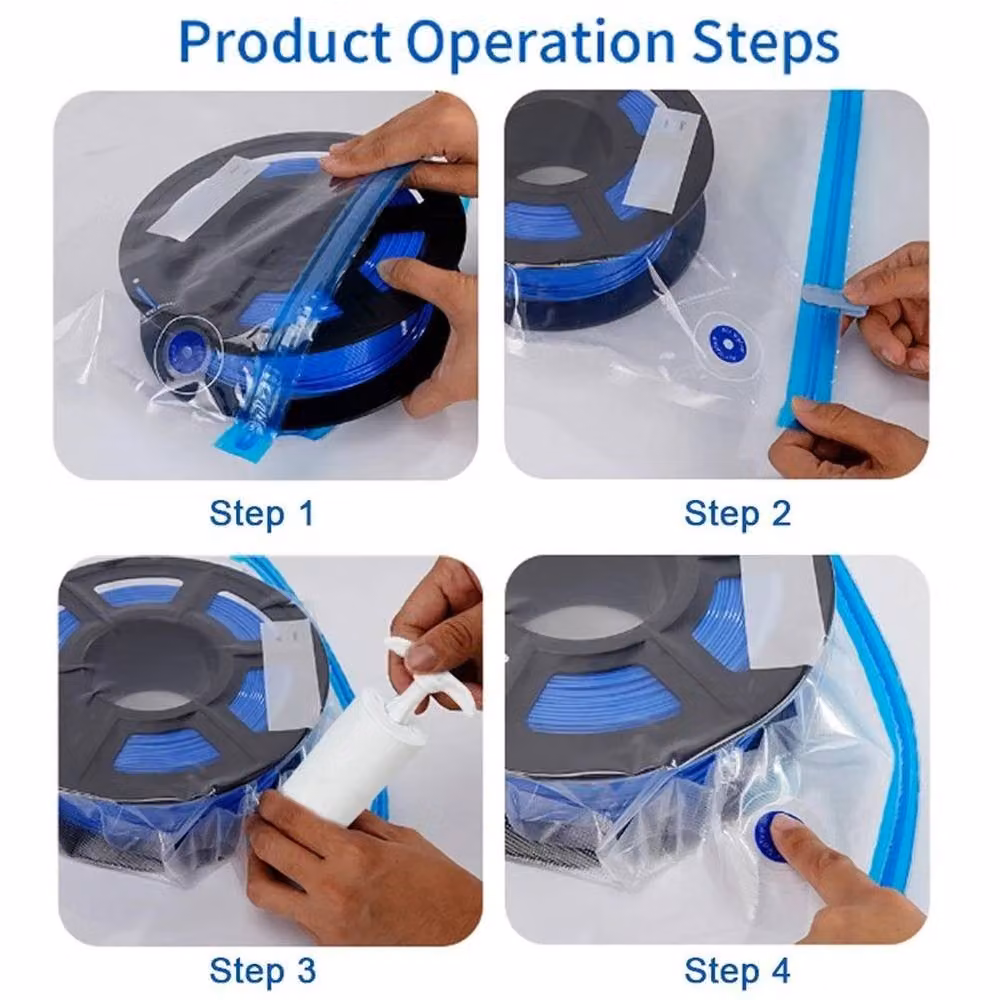 Product Operation Steps

Step 1

Step 2

Step 3

Step 4