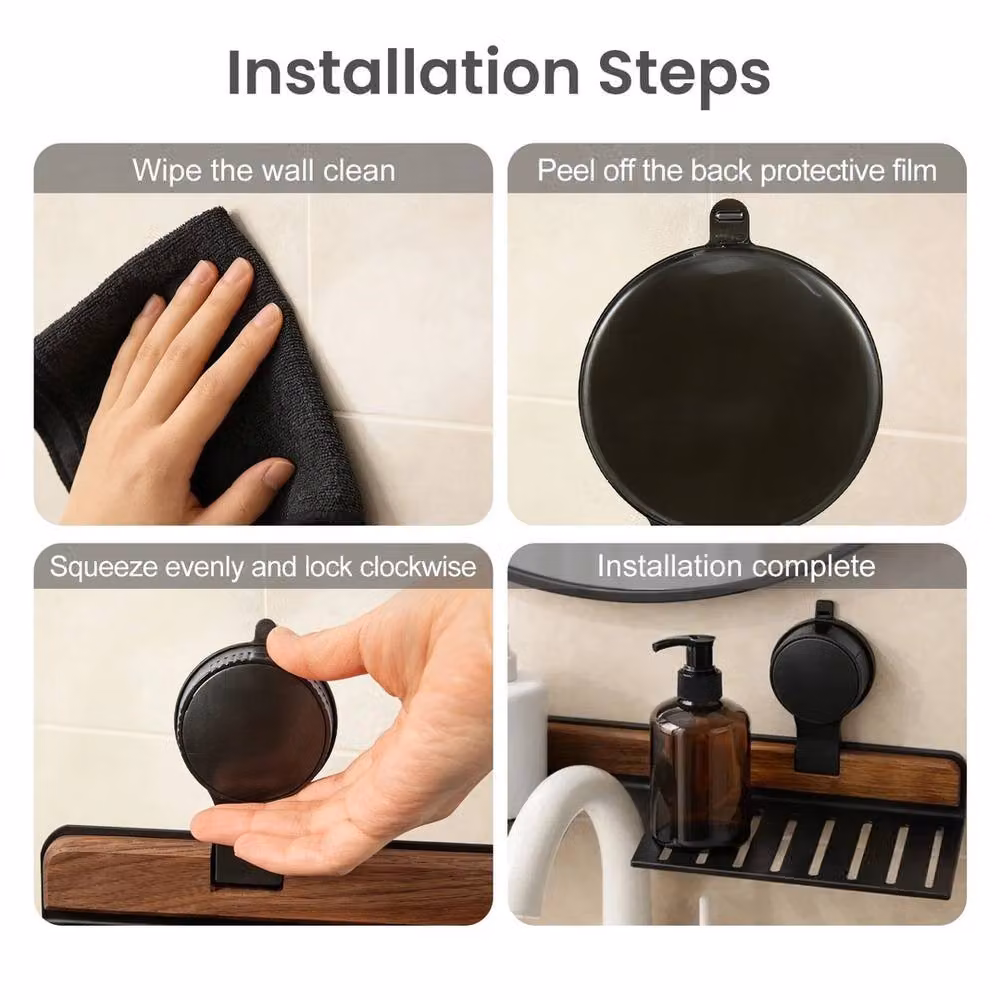 Installation Steps

Wipe the wall clean

Peel off the back protective film

Squeeze evenly and lock clockwise

Installation complete