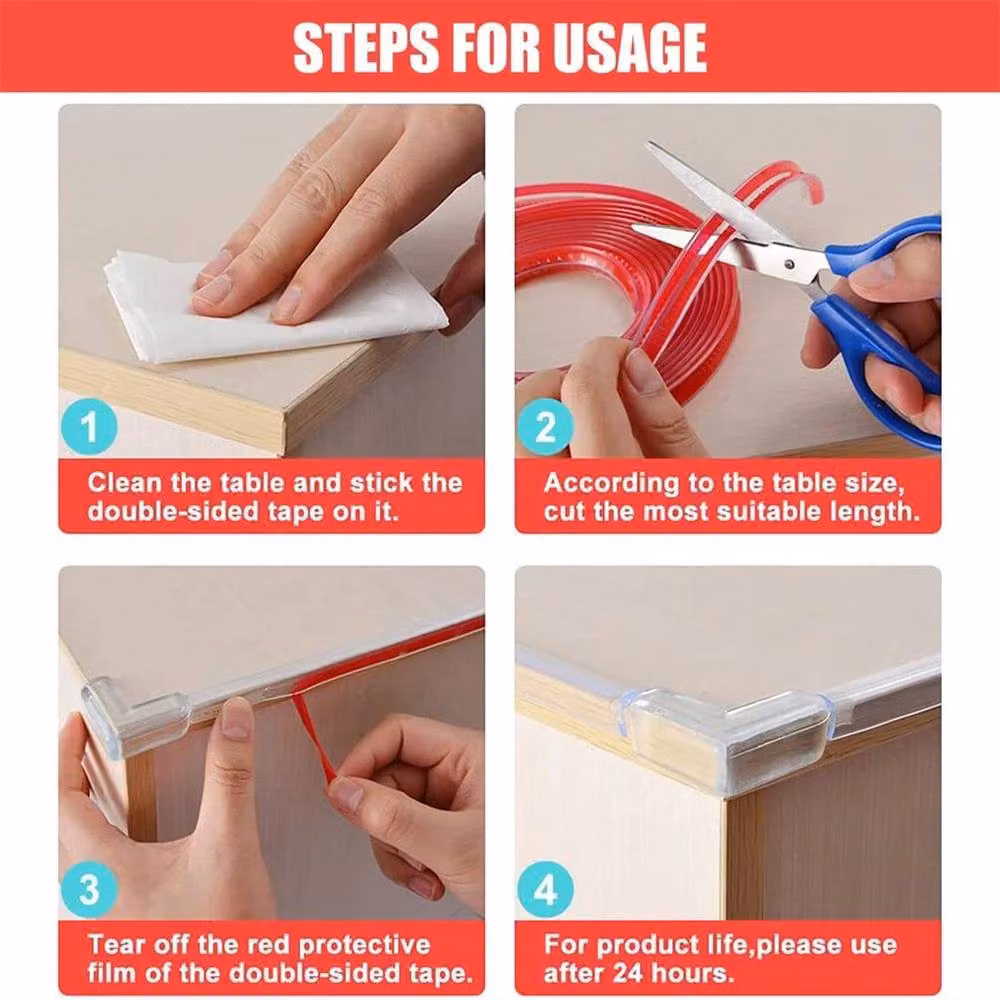 STEPS FOR USAGE

1

Clean the table and stick the double-sided tape on it.

2

According to the table size, cut the most suitable length.

3

Tear off the red protective film of the double-sided tape.

4

For product life,please use after 24 hours.