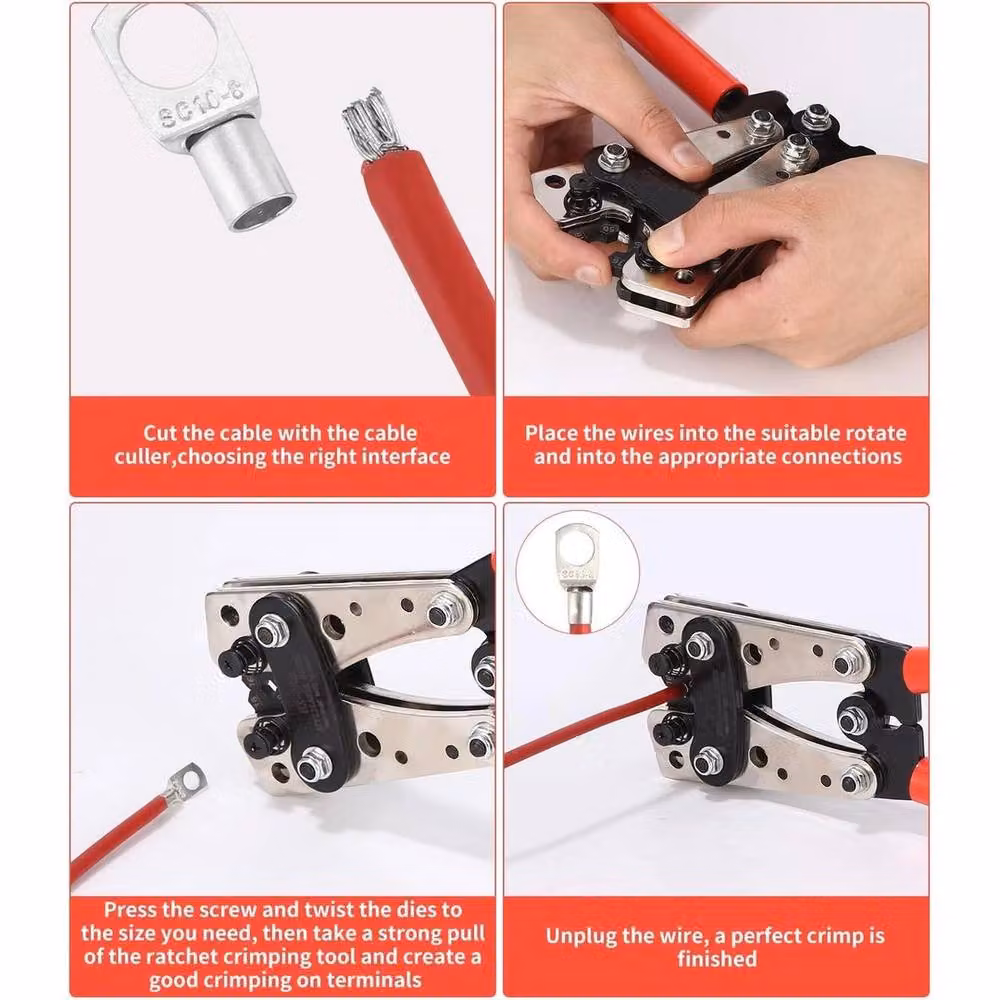 SC10-6

Cut the cable with the cable culler,choosing the right interface

Place the wires into the suitable rotate and into the appropriate connections

Press the screw and twist the dies to the size you need, then take a strong pull of the ratchet crimping tool and create a good crimping on terminals

Unplug the wire, a perfect crimp is finished