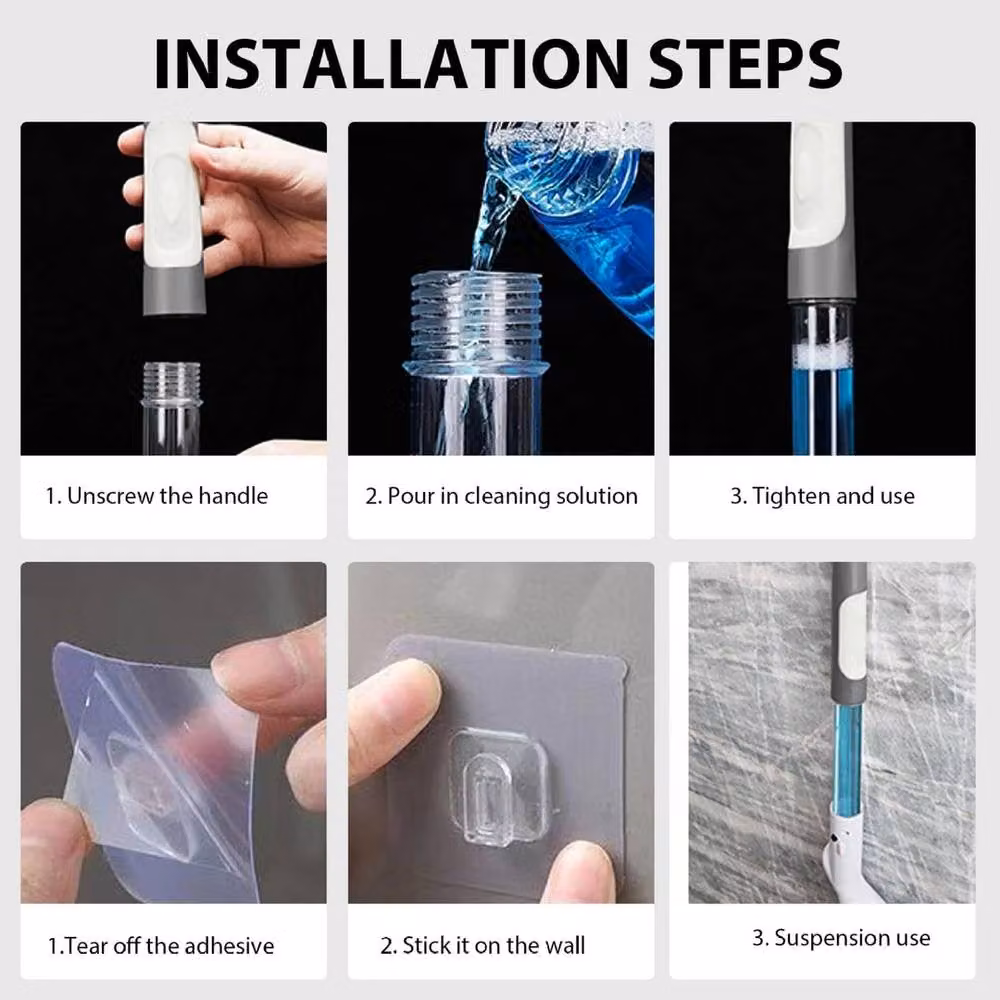 INSTALLATION STEPS

1. Unscrew the handle

2. Pour in cleaning solution

3. Tighten and use

1.Tear off the adhesive

2. Stick it on the wall

3. Suspension use