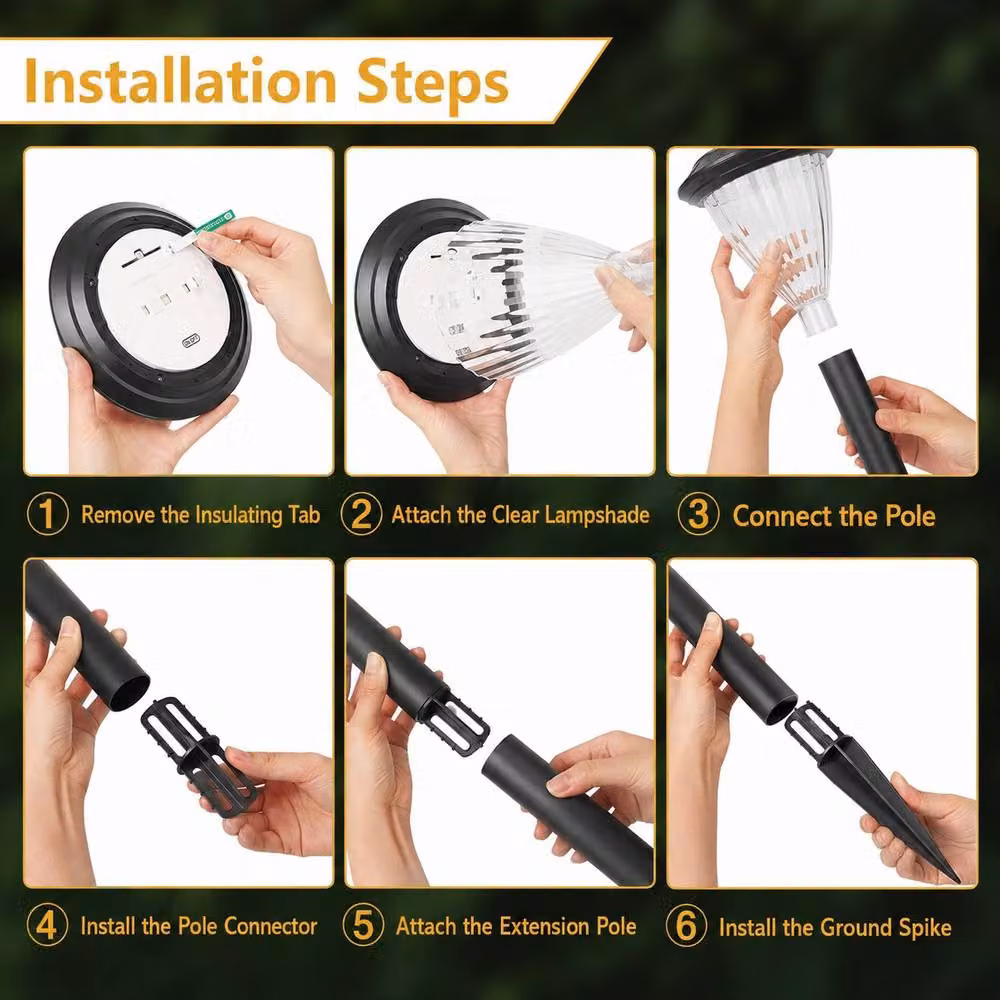 Installation Steps

1 Remove the Insulating Tab

2 Attach the Clear Lampshade

3 Connect the Pole

4 Install the Pole Connector

5 Attach the Extension Pole

6 Install the Ground Spike