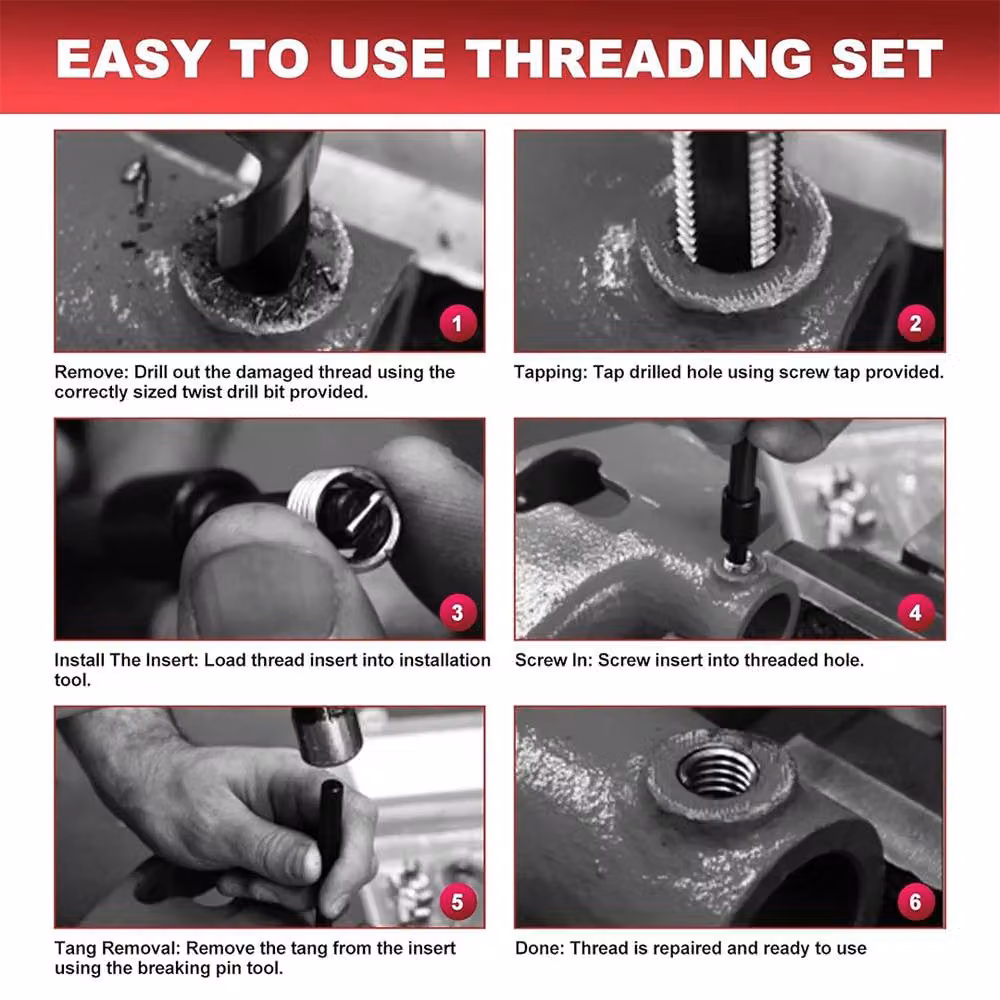 EASY TO USE THREADING SET

1

Remove: Drill out the damaged thread using the correctly sized twist drill bit provided.

2

Tapping: Tap drilled hole using screw tap provided.

3

Install The Insert: Load thread insert into installation tool.

4

Screw In: Screw insert into threaded hole.

5

Tang Removal: Remove the tang from the insert using the breaking pin tool.

6

Done: Thread is repaired and ready to use