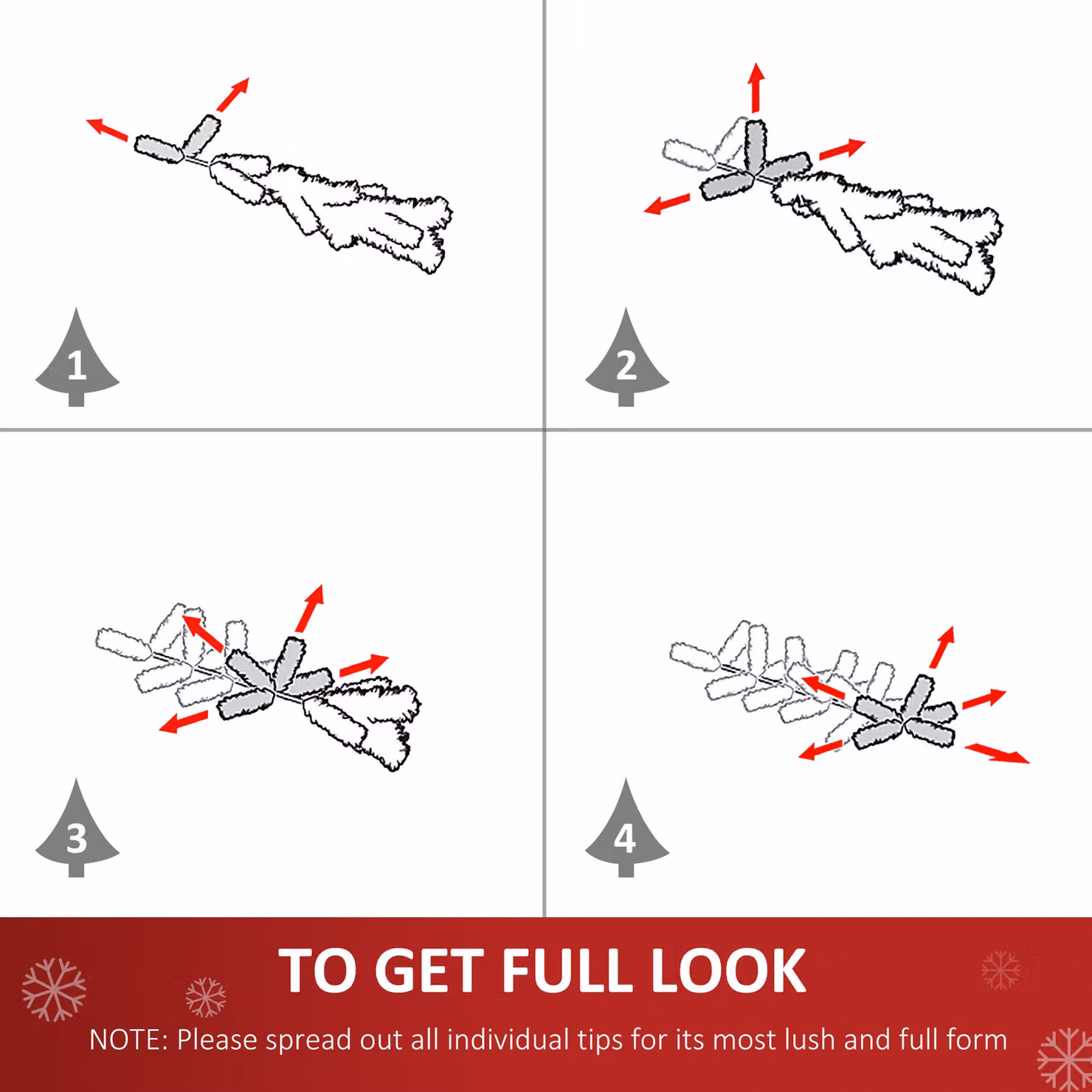 1

2

3

4

TO GET FULL LOOK

NOTE: Please spread out all individual tips for its most lush and full form