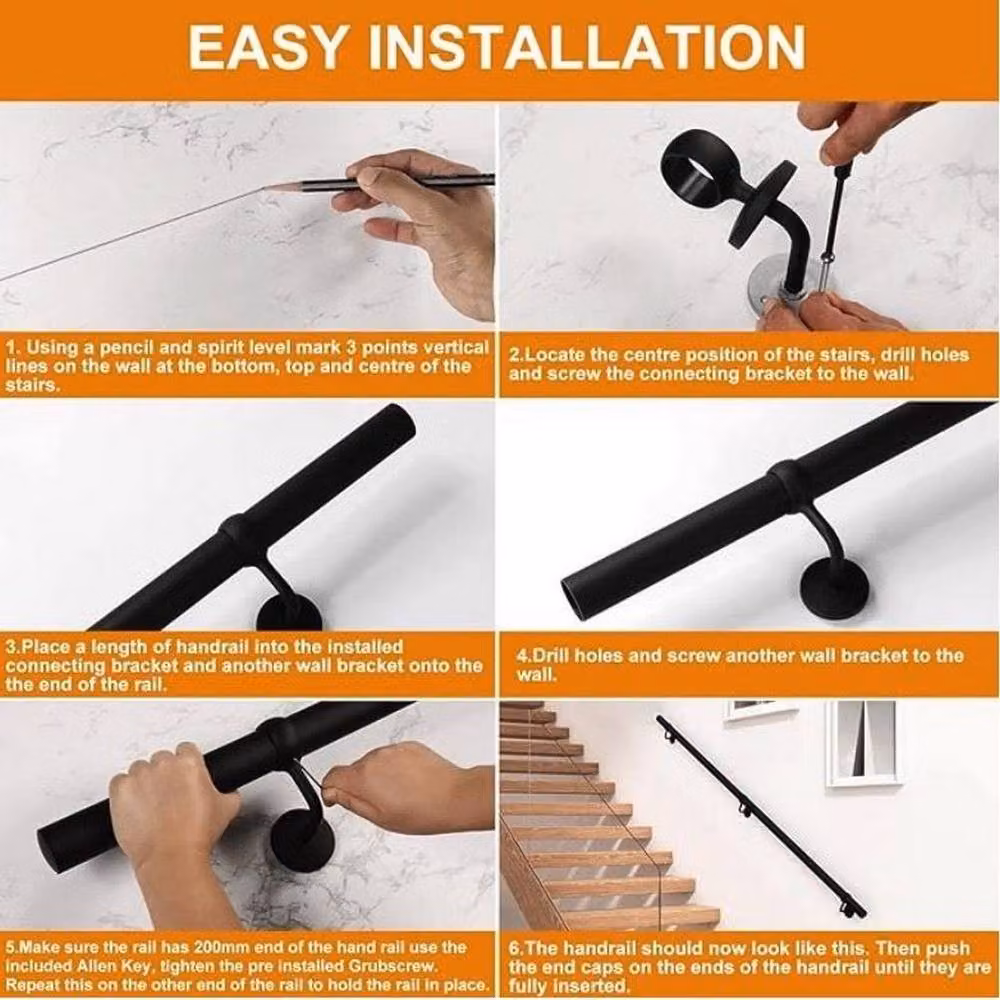 EASY INSTALLATION

1. Using a pencil and spirit level mark 3 points vertical lines on the wall at the bottom, top and centre of the stairs.

2.Locate the centre position of the stairs, drill holes and screw the connecting bracket to the wall.

3.Place a length of handrail into the installed connecting bracket and another wall bracket onto the the end of the rail.

4.Drill holes and screw another wall bracket to the wall.

5.Make sure the rail has 200mm end of the hand rail use the included Allen Key, tighten the pre installed Grubscrew. Repeat this on the other end of the rail to hold the rail in place.

6.The handrail should now look like this. Then push the end caps on the ends of the handrail until they are fully inserted.