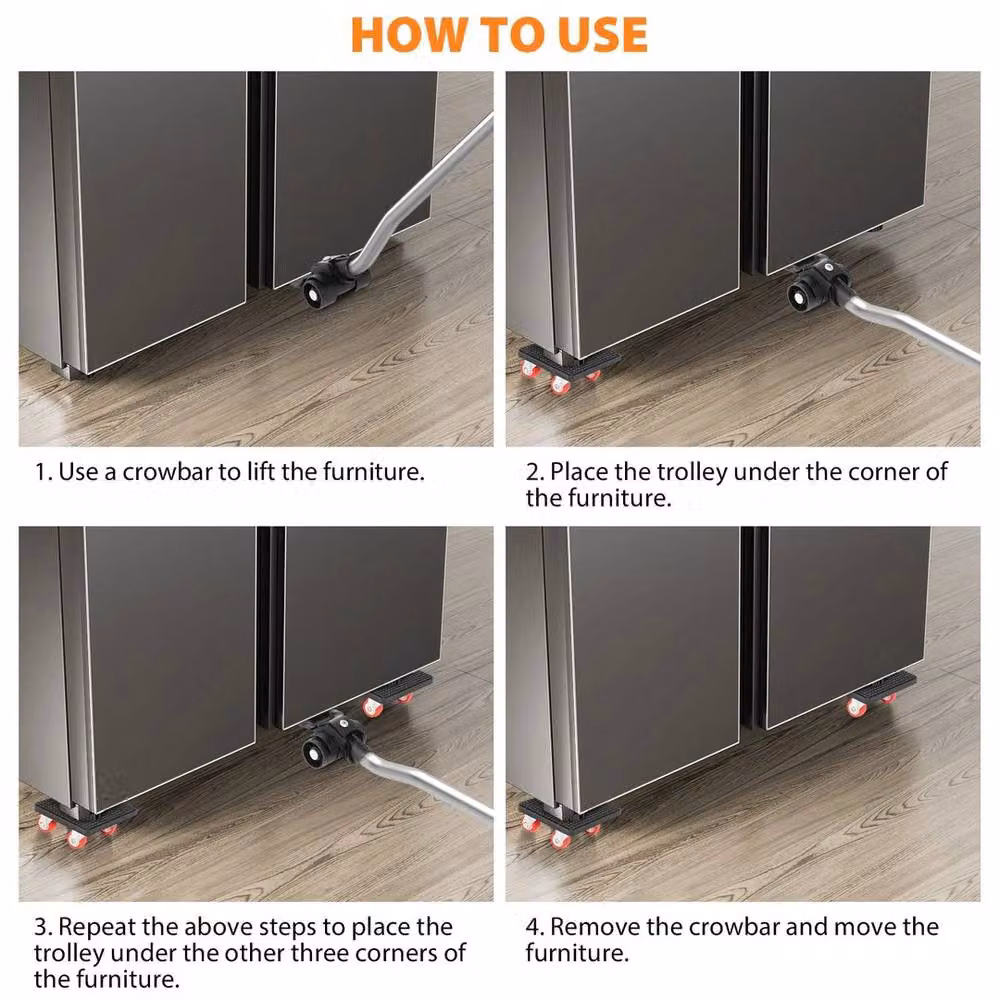 HOW TO USE

1. Use a crowbar to lift the furniture.

2. Place the trolley under the corner of the furniture.

3. Repeat the above steps to place the trolley under the other three corners of the furniture.

4. Remove the crowbar and move the furniture.