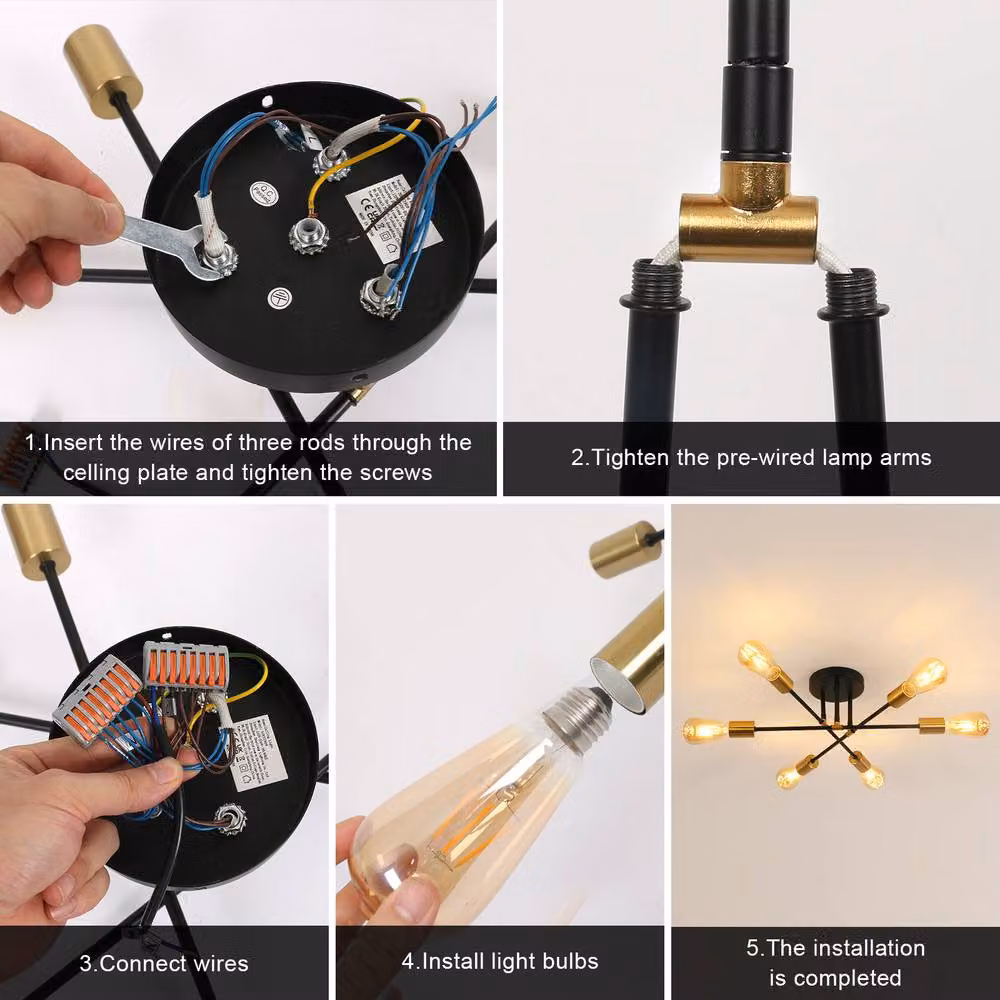 1.Insert the wires of three rods through the celling plate and tighten the screws

2.Tighten the pre-wired lamp arms

3.Connect wires

4.Install light bulbs

5.The installation is completed