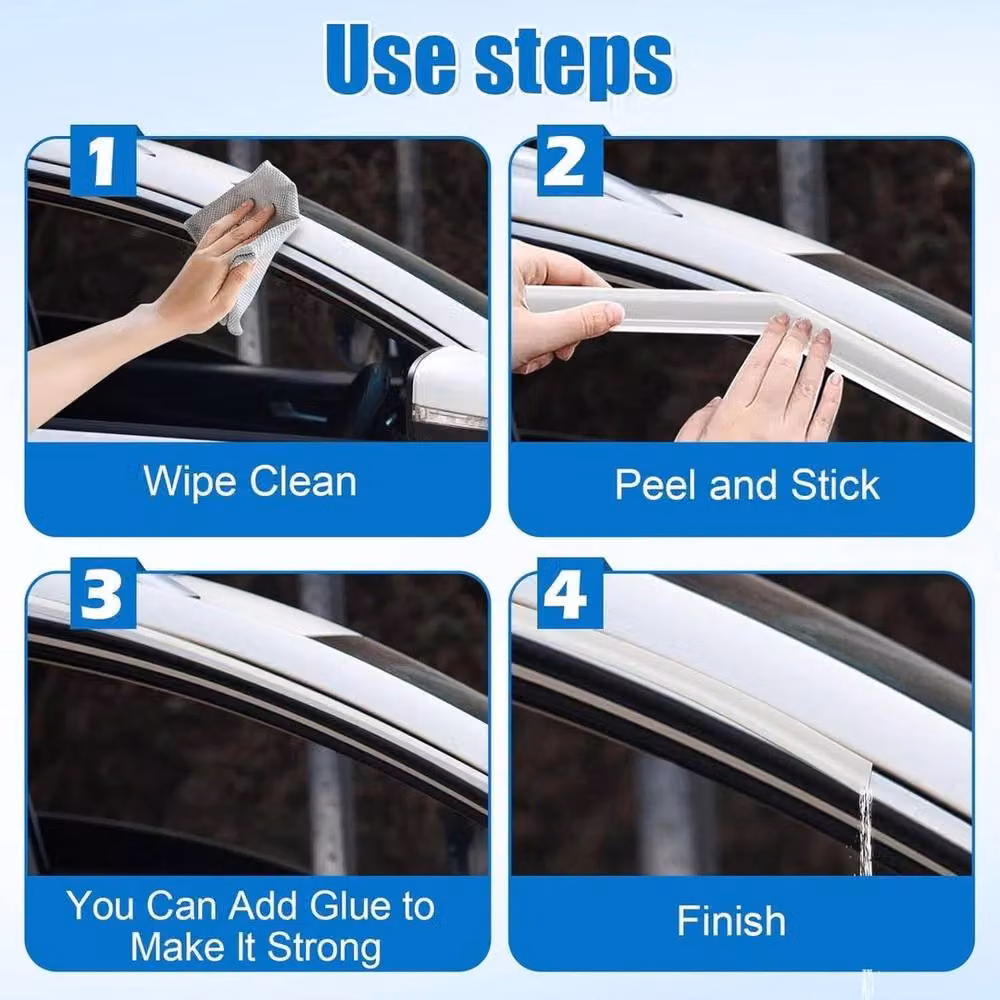 Use steps

1

Wipe Clean

2

Peel and Stick

3

You Can Add Glue to Make It Strong

4

Finish