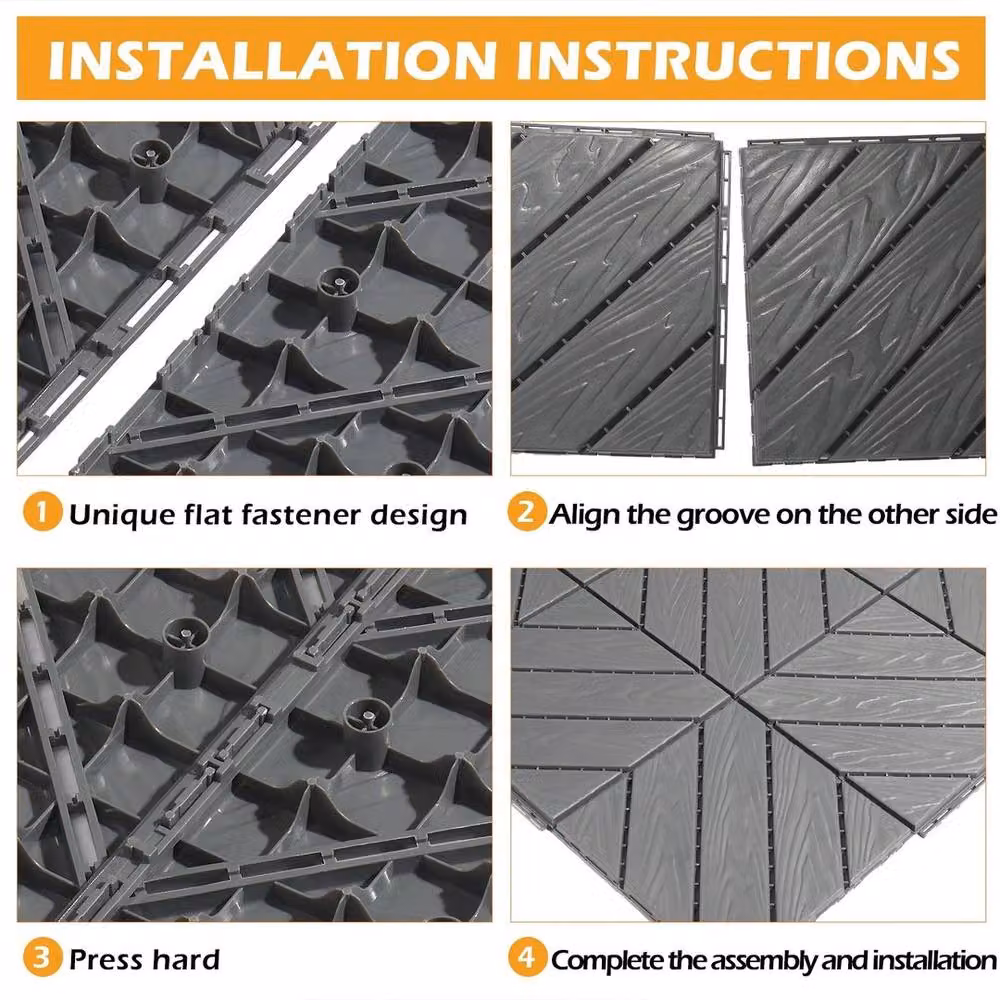 INSTALLATION INSTRUCTIONS

1 Unique flat fastener design

2 Align the groove on the other side

3 Press hard

4 Complete the assembly and installation