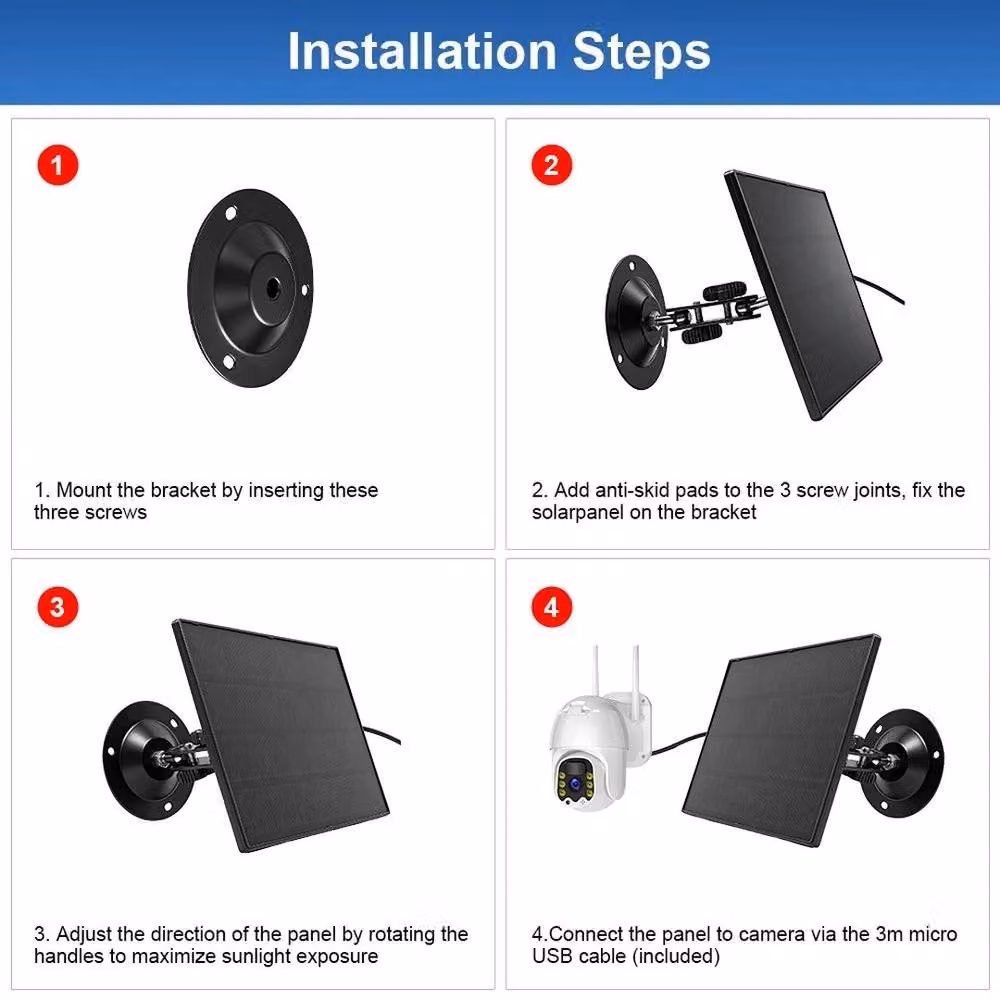 Installation Steps

1

1. Mount the bracket by inserting these three screws

2

2. Add anti-skid pads to the 3 screw joints, fix the solarpanel on the bracket

3

3. Adjust the direction of the panel by rotating the handles to maximize sunlight exposure

4

4.Connect the panel to camera via the 3m micro USB cable (included)