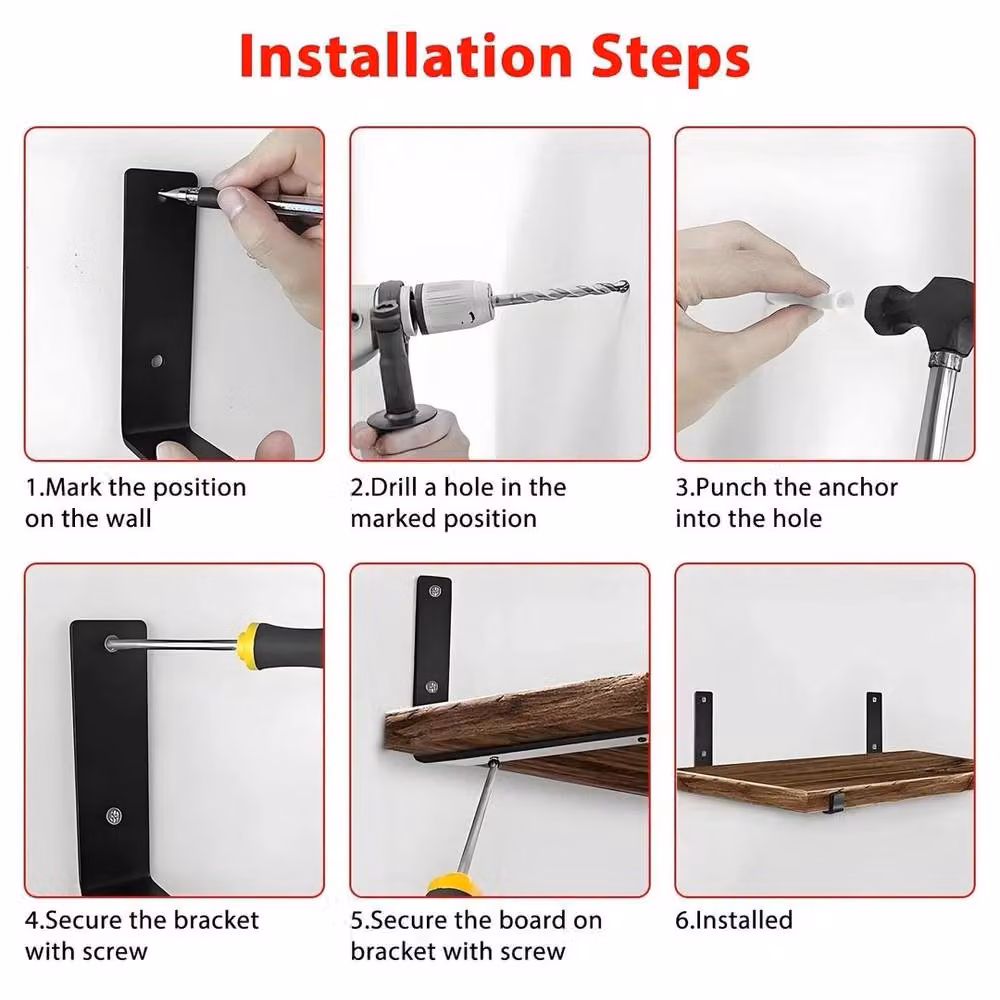 Installation Steps

1.Mark the position on the wall

2.Drill a hole in the marked position

3.Punch the anchor into the hole

4.Secure the bracket with screw

5.Secure the board on bracket with screw

6.Installed