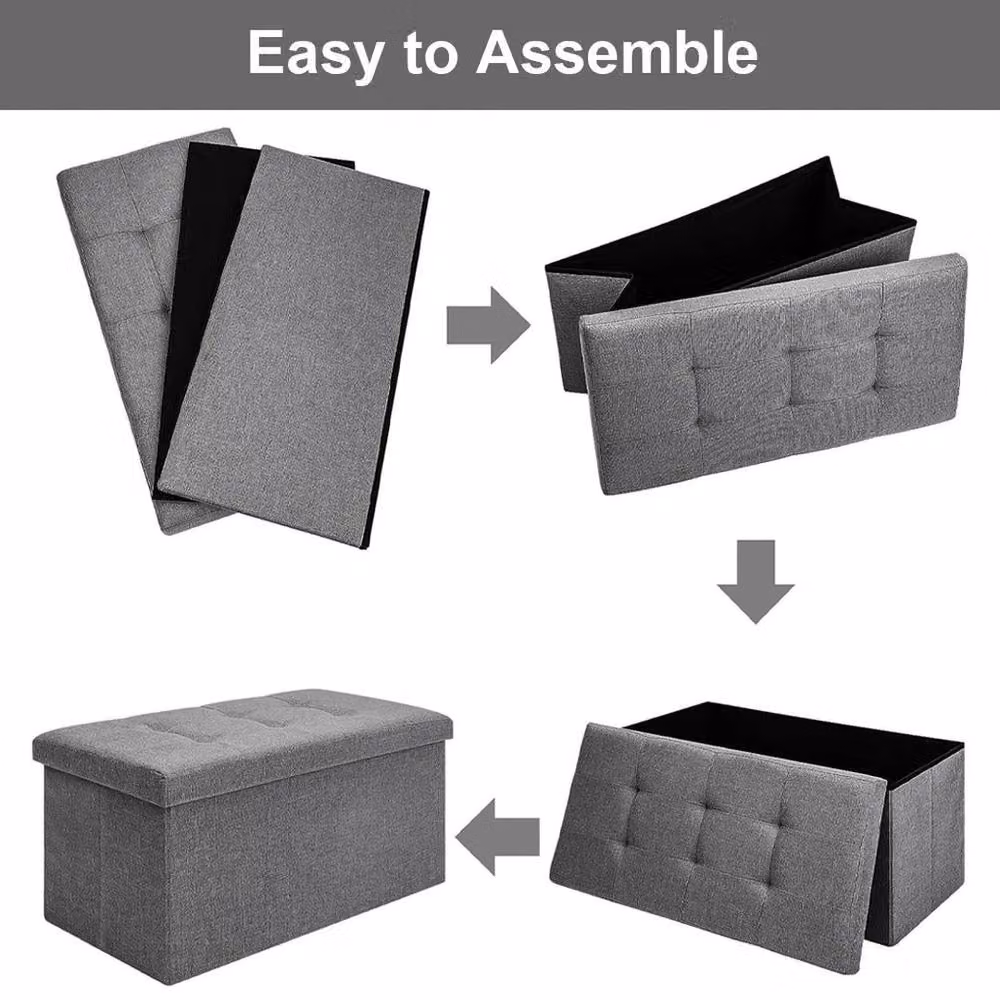 Easy to Assemble