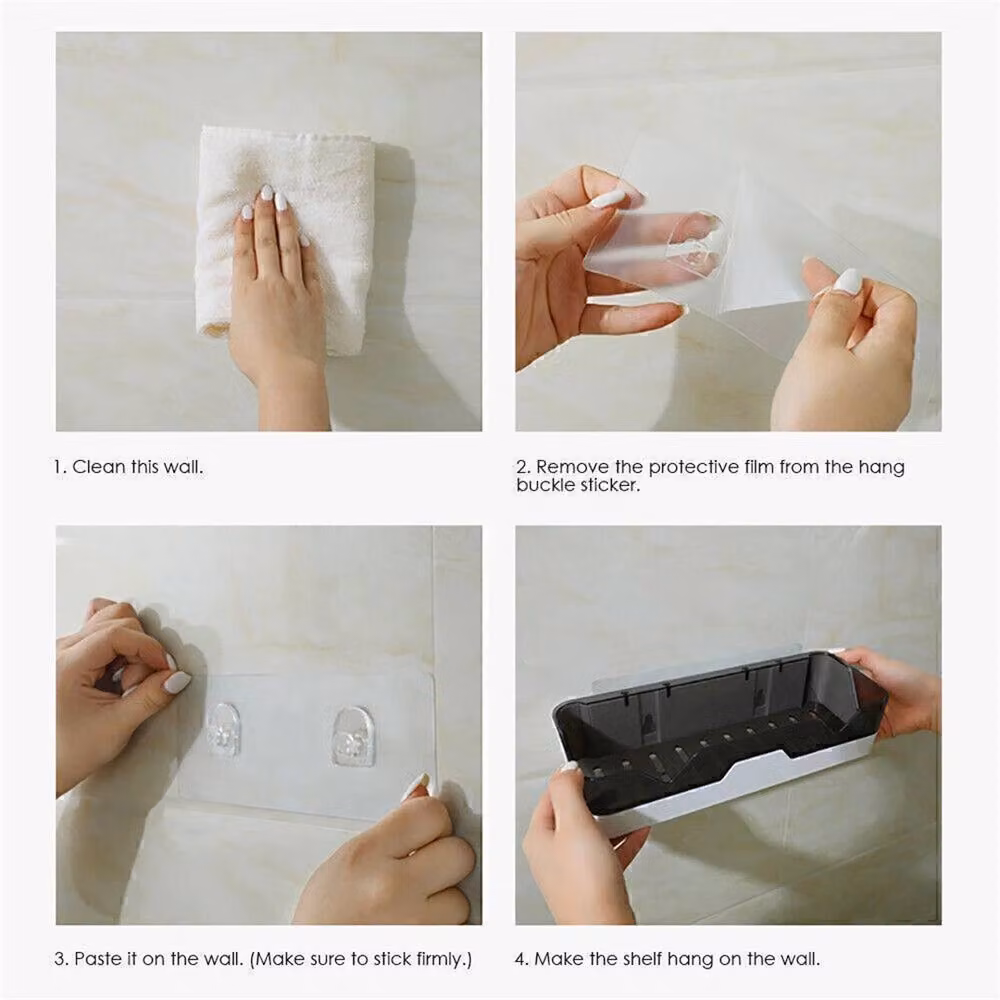 1. Clean this wall.

2. Remove the protective film from the hang buckle sticker.

3. Paste it on the wall. (Make sure to stick firmly.)

4. Make the shelf hang on the wall.