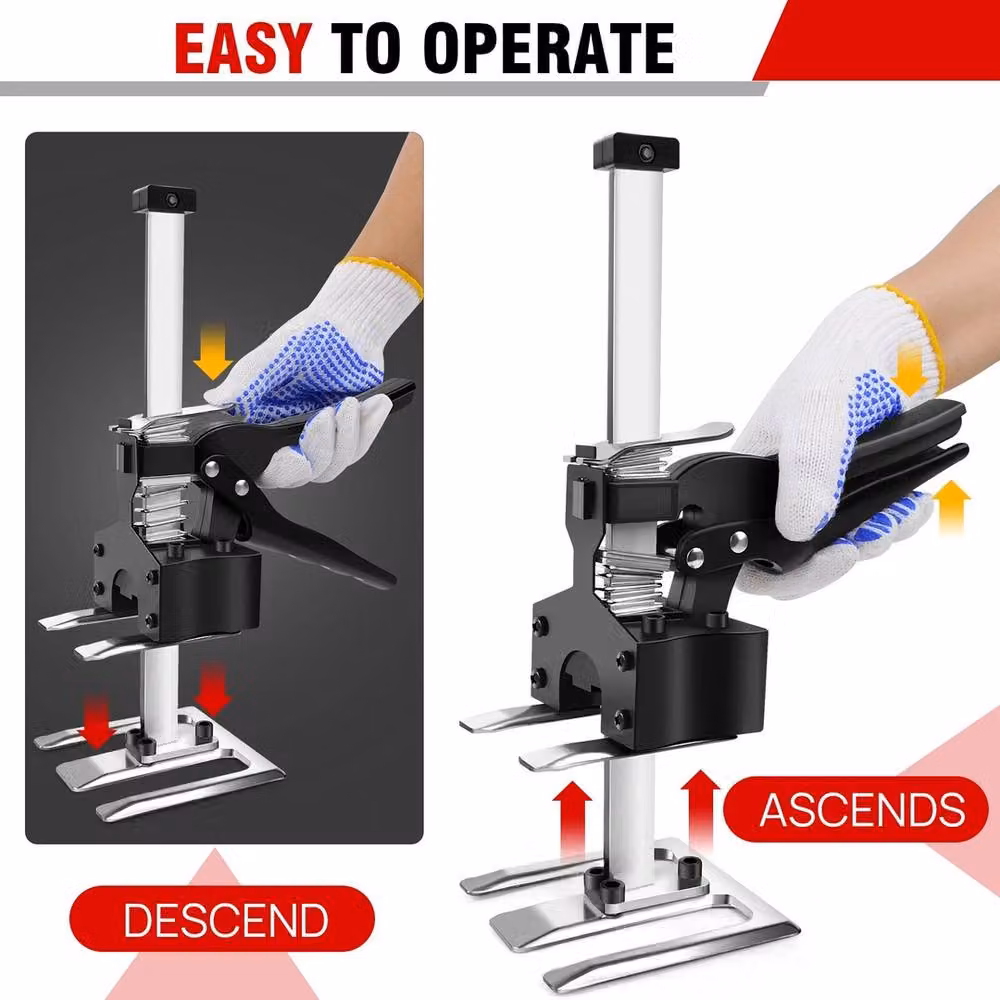 EASY TO OPERATE

ASCENDS

DESCEND