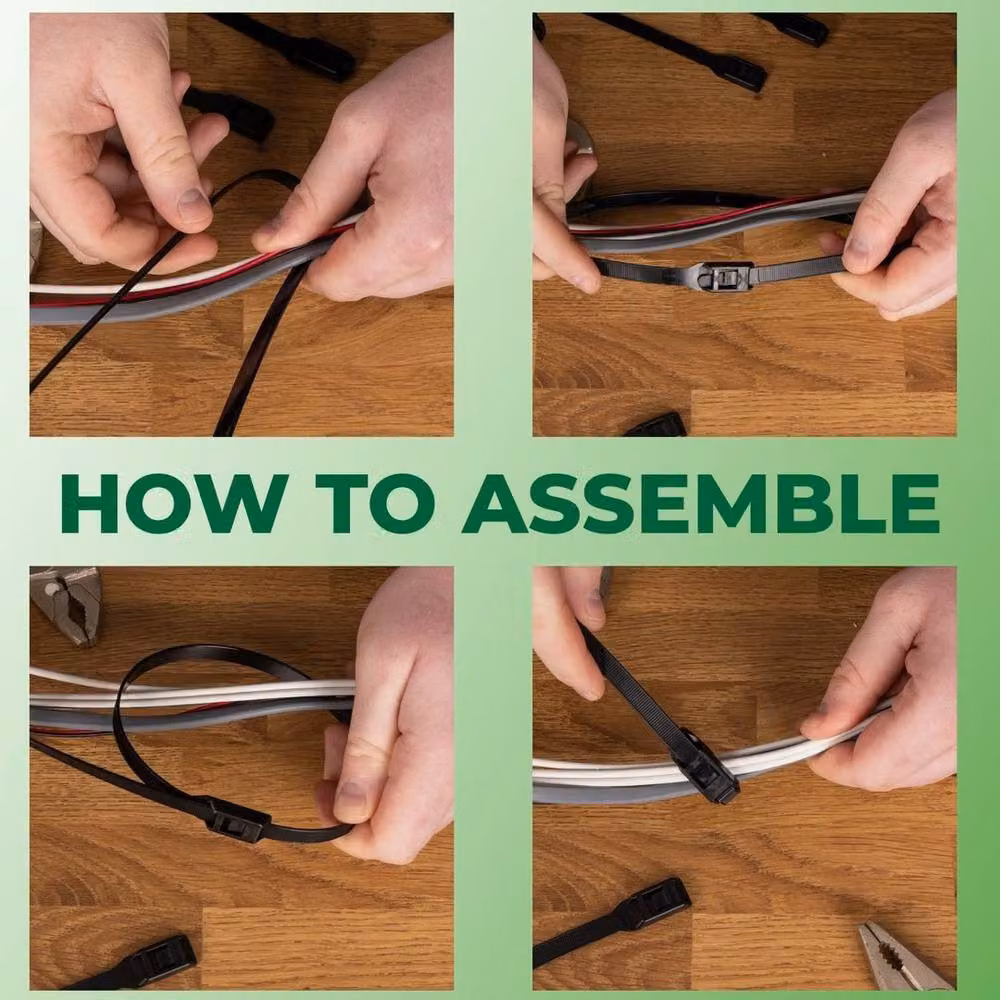 HOW TO ASSEMBLE