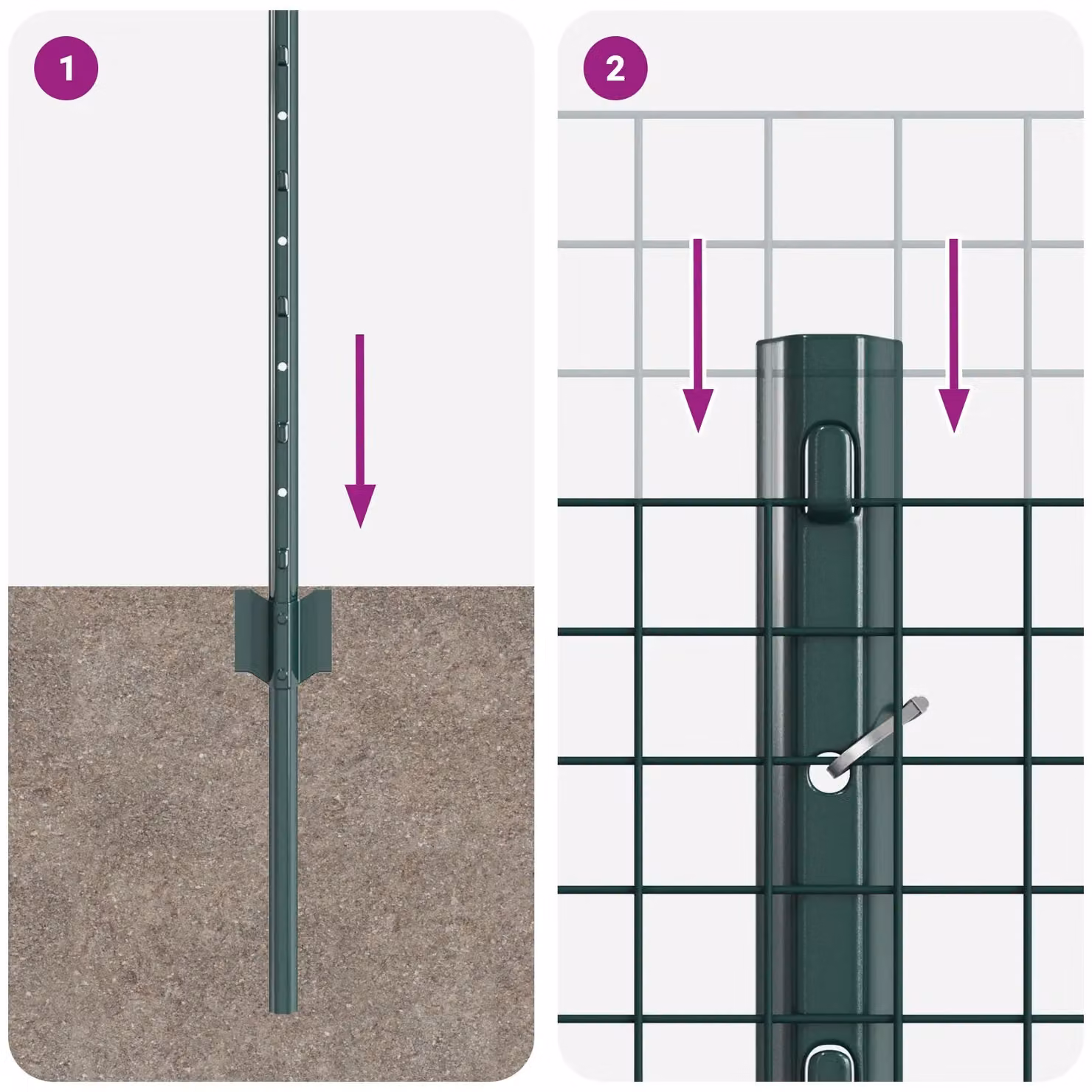 1

2