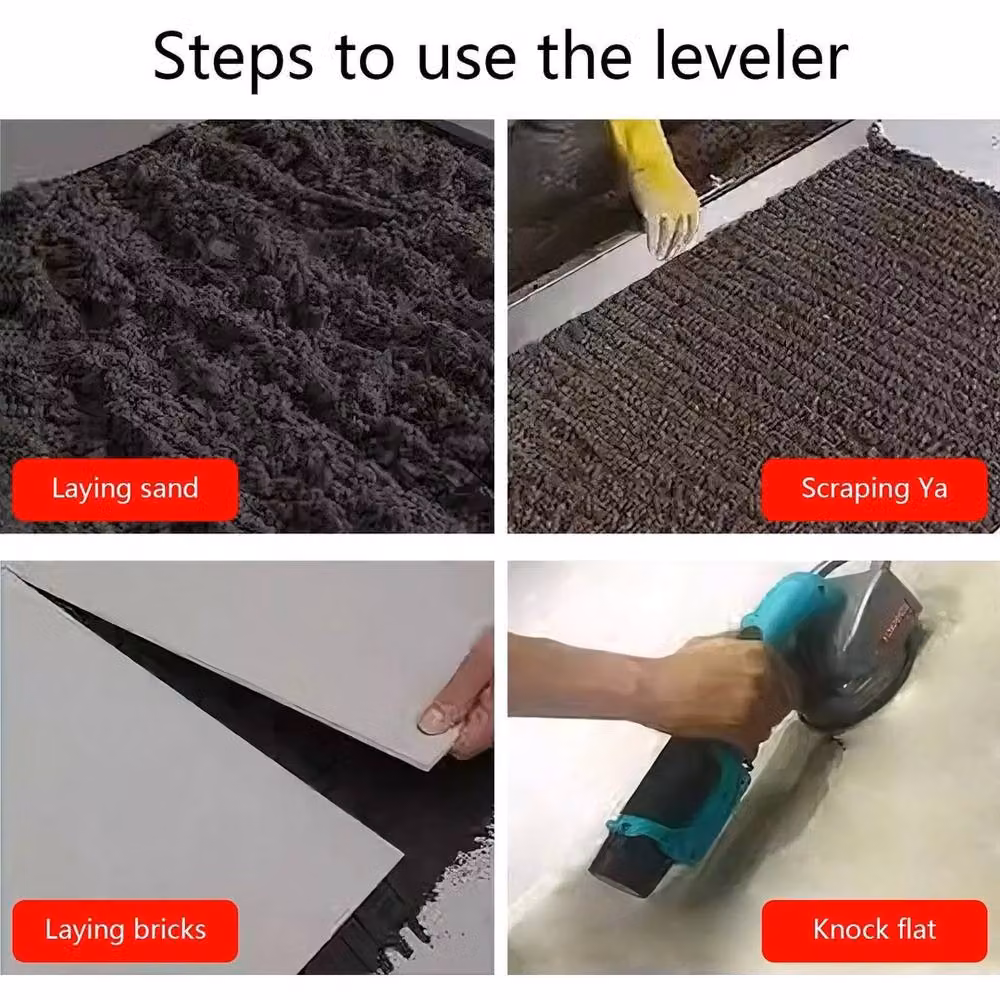 Steps to use the leveler

Laying sand

Scraping Ya

Laying bricks

Knock flat