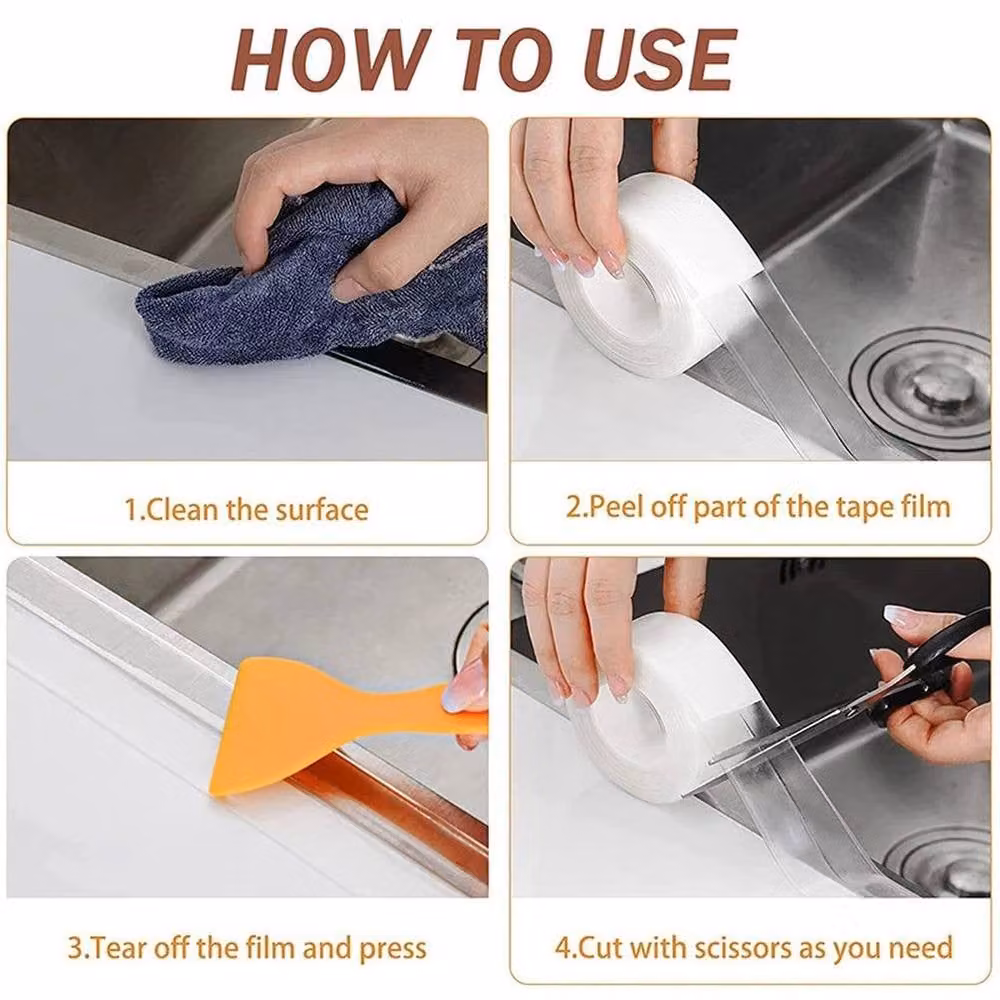 HOW TO USE

1.Clean the surface

2.Peel off part of the tape film

3.Tear off the film and press

4.Cut with scissors as you need