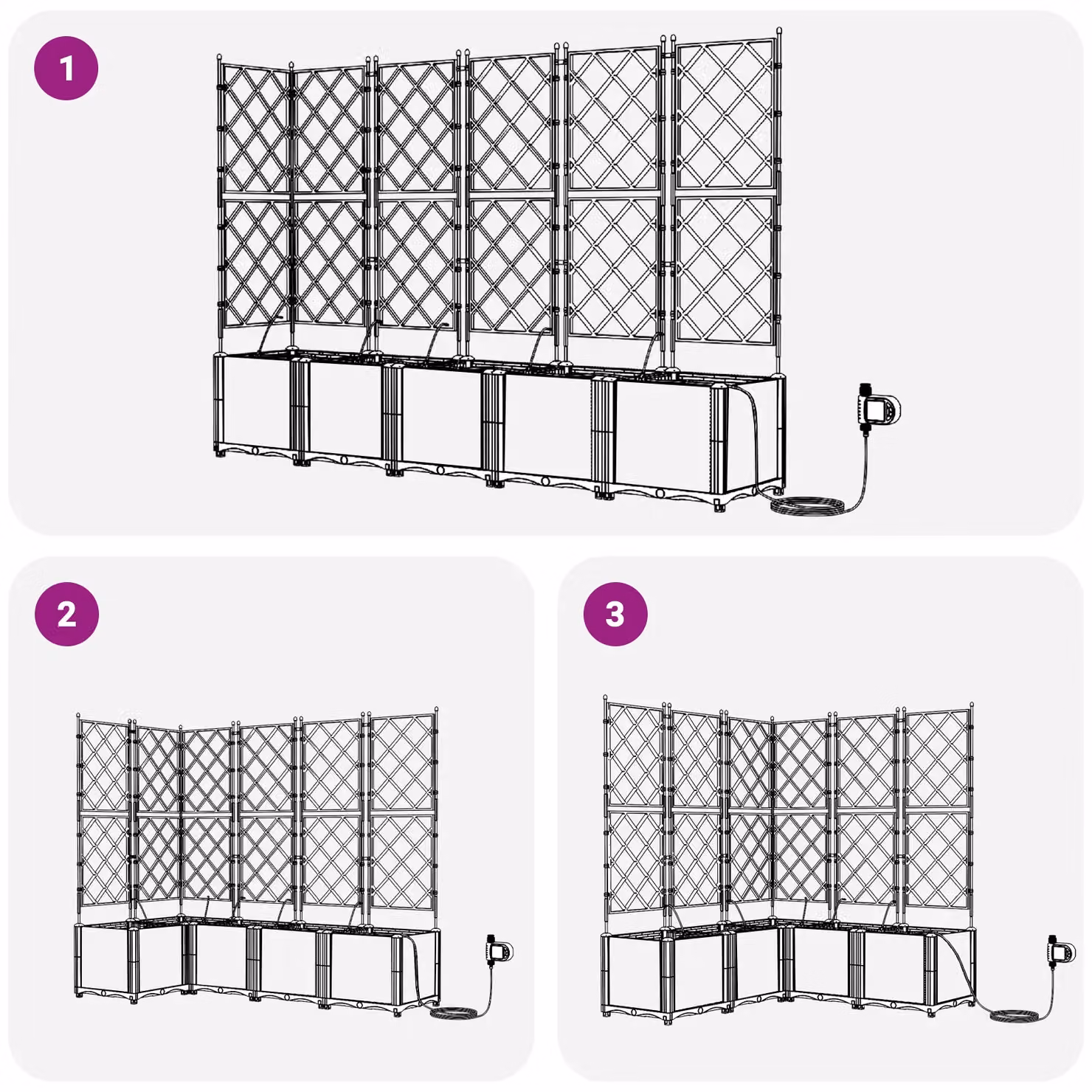 1

2

3