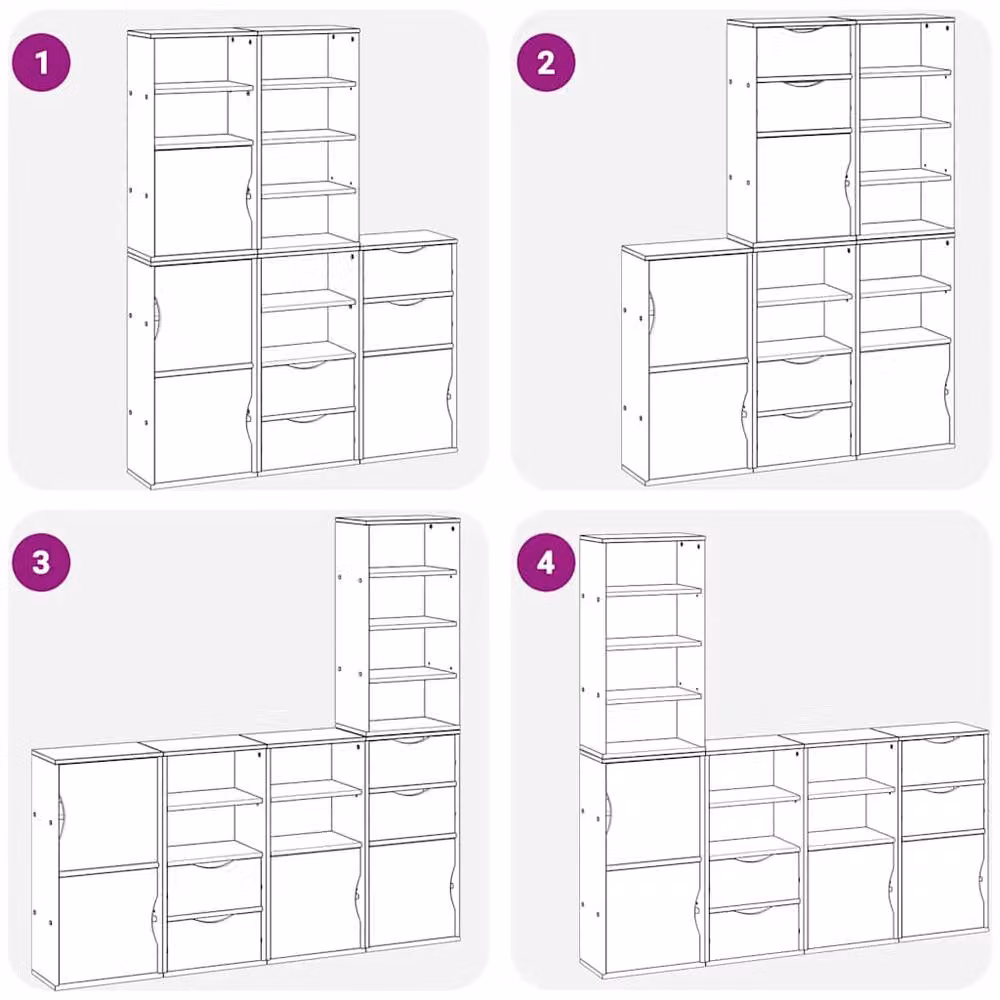 1

2

3

4