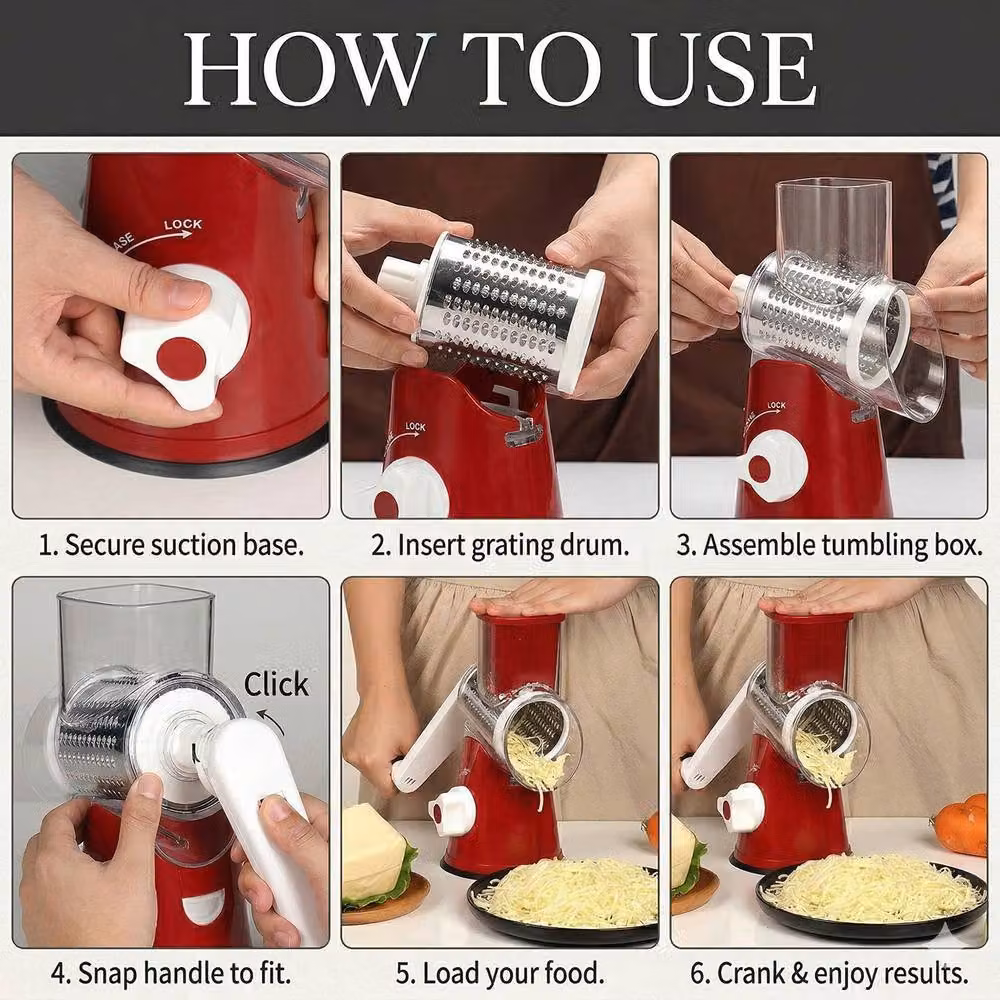 HOW TO USE

ASE LOCK

LOCK

LOCK

1. Secure suction base.

2. Insert grating drum.

3. Assemble tumbling box.

Click

4. Snap handle to fit.

5. Load your food.

6. Crank & enjoy results.