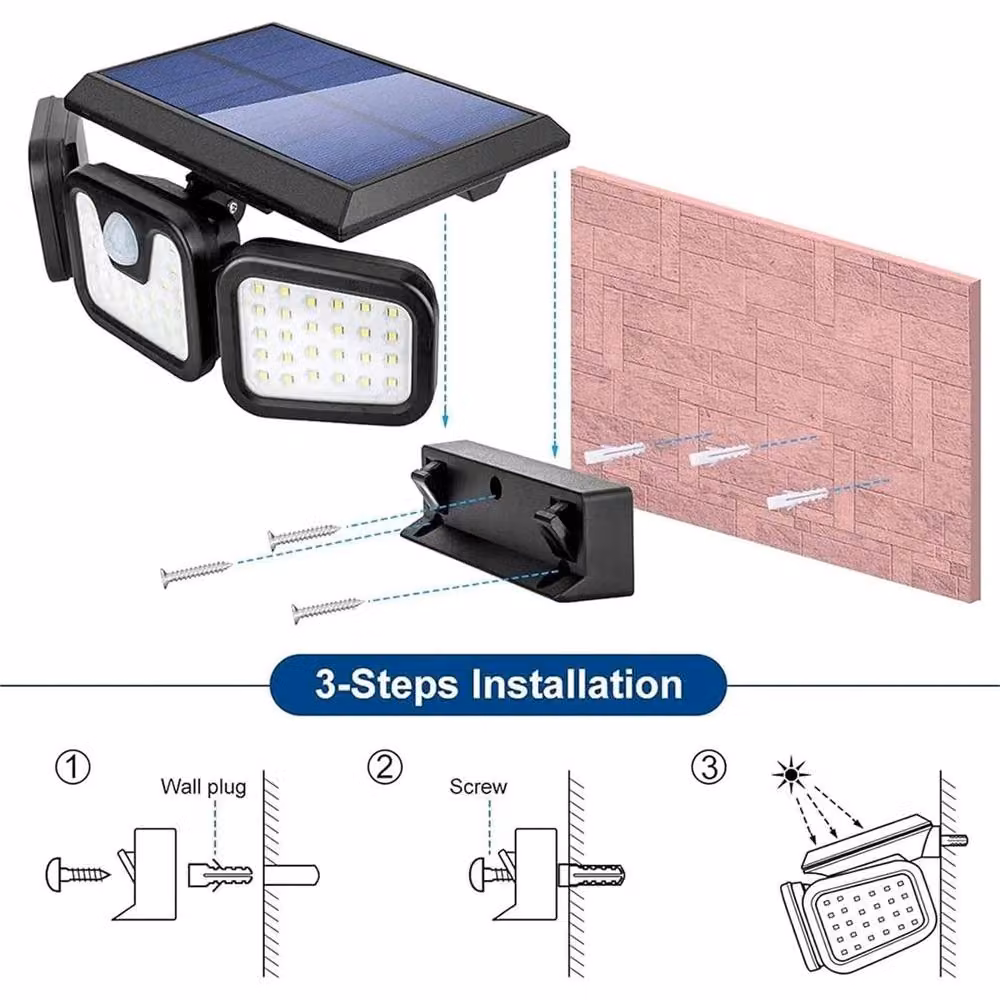 3-Steps Installation

①

Wall plug

②

Screw

③