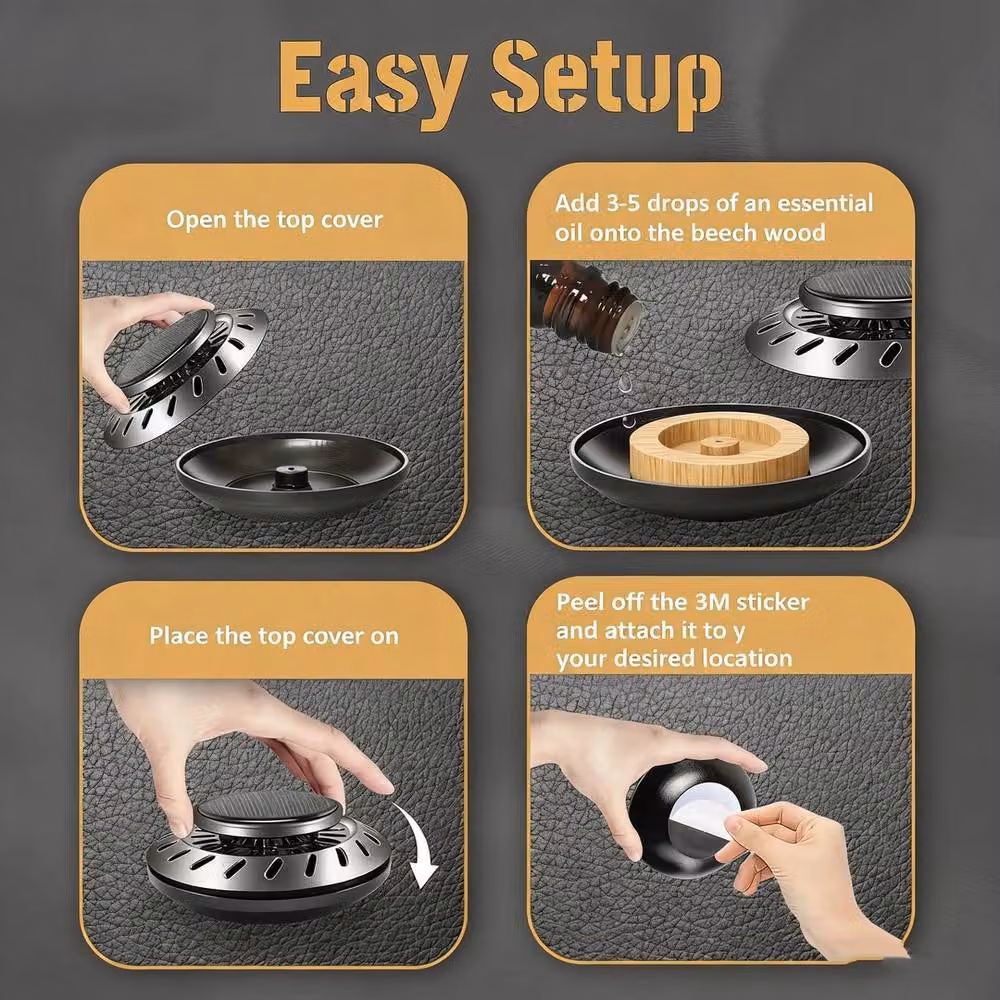 Easy Setup

Open the top cover

Add 3-5 drops of an essential oil onto the beech wood

Place the top cover on

Peel off the 3M sticker and attach it to y your desired location