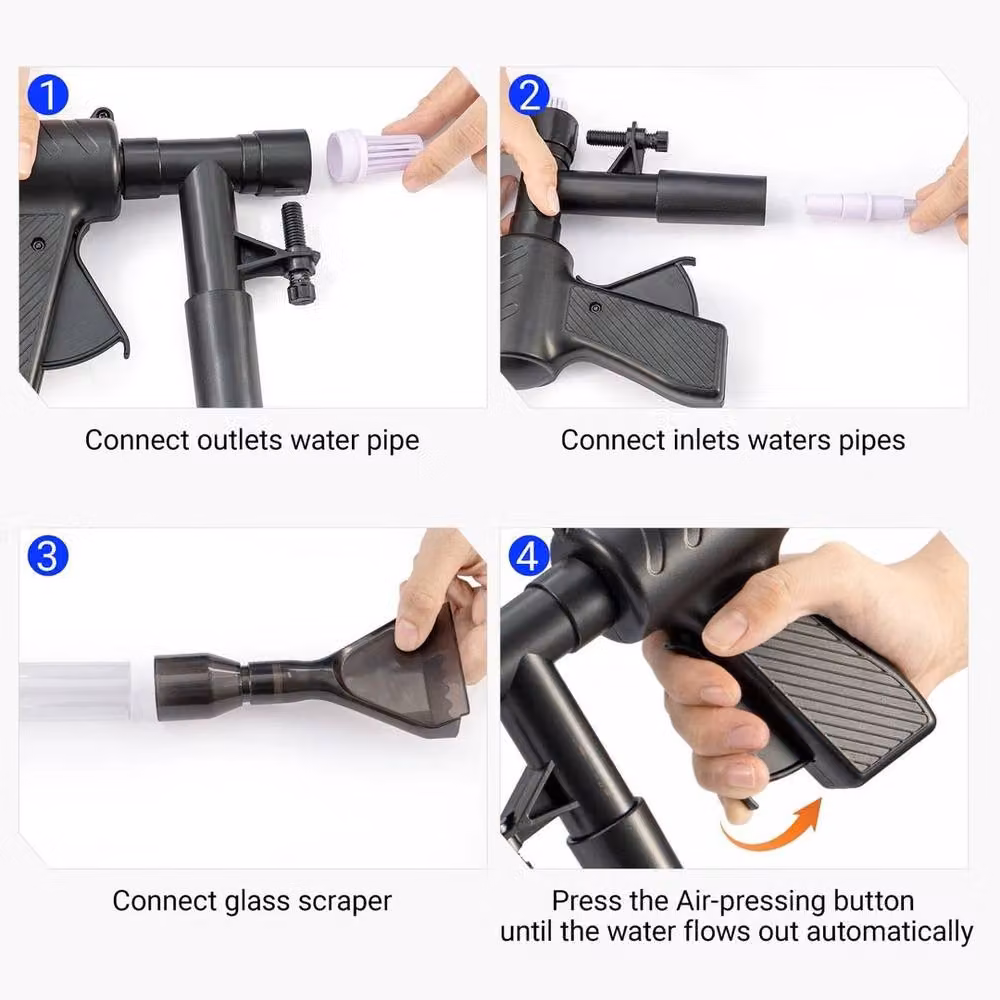 1

Connect outlets water pipe

2

Connect inlets waters pipes

3

Connect glass scraper

4

Press the Air-pressing button until the water flows out automatically