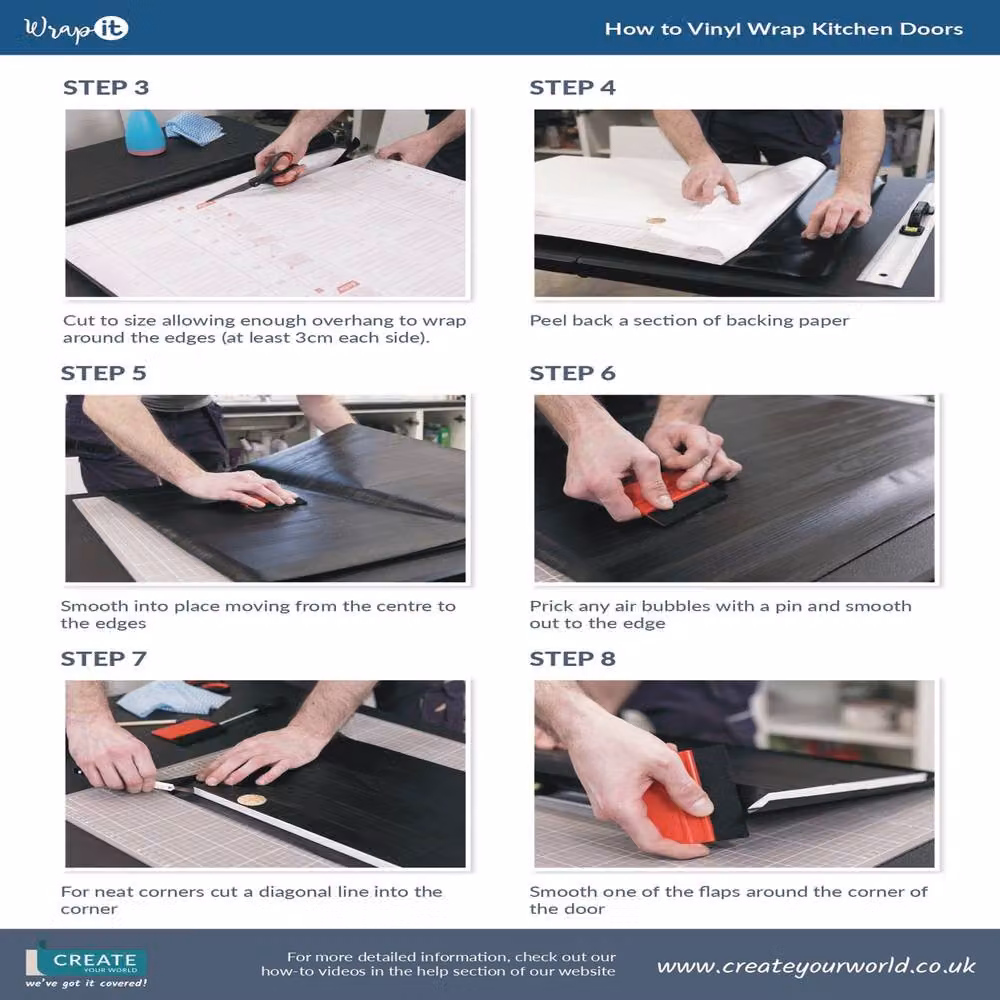 Wrap it

How to Vinyl Wrap Kitchen Doors

STEP 3

Cut to size allowing enough overhang to wrap around the edges (at least 3cm each side).

STEP 4

Peel back a section of backing paper

STEP 5

Smooth into place moving from the centre to the edges

STEP 6

Prick any air bubbles with a pin and smooth out to the edge

STEP 7

For neat corners cut a diagonal line into the corner

STEP 8

Smooth one of the flaps around the corner of the door

CREATE YOUR WORLD
we've got it covered!

For more detailed information, check out our how-to videos in the help section of our website

www.createyourworld.co.uk