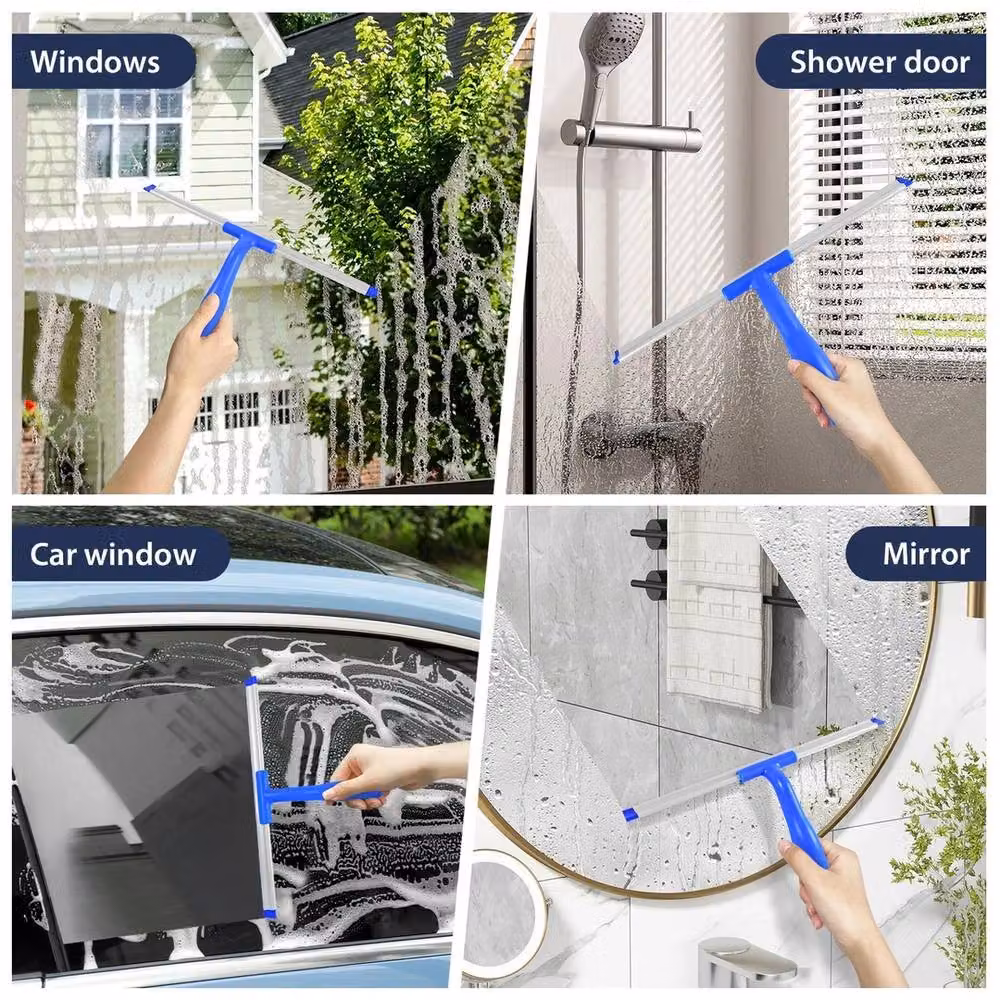 Windows

Shower door

Car window

Mirror