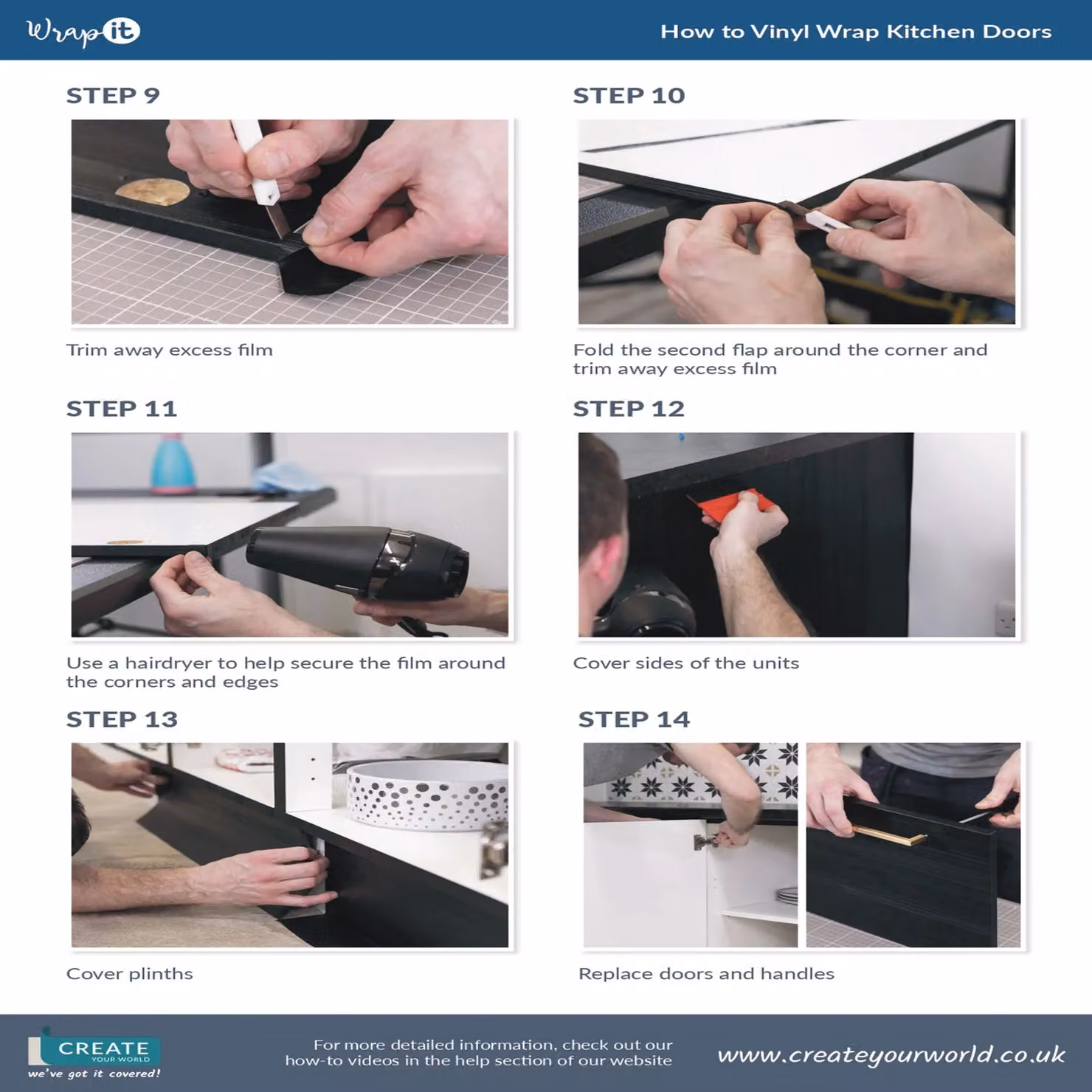 Wrap it

How to Vinyl Wrap Kitchen Doors

STEP 9

Trim away excess film

STEP 10

Fold the second flap around the corner and trim away excess film

STEP 11

Use a hairdryer to help secure the film around the corners and edges

STEP 12

Cover sides of the units

STEP 13

Cover plinths

STEP 14

Replace doors and handles

CREATE YOUR WORLD
we've got it covered!

For more detailed information, check out our how-to videos in the help section of our website

www.createyourworld.co.uk