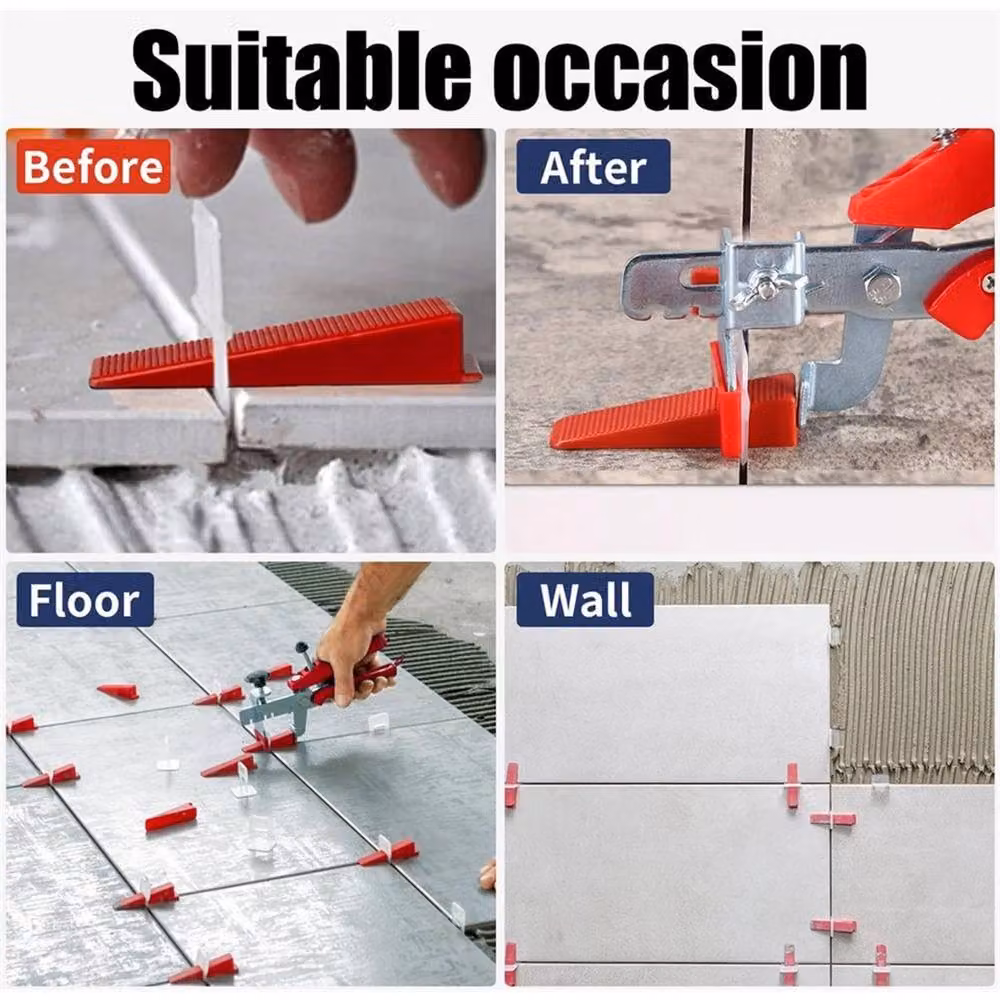 Suitable occasion

Before

After

Floor

Wall