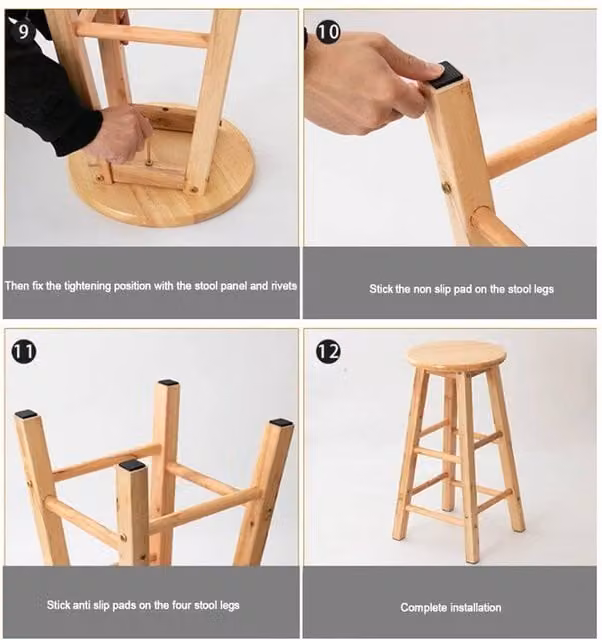 9

Then fix the tightening position with the stool panel and rivets

10

Stick the non slip pad on the stool legs

11

Stick anti slip pads on the four stool legs

12

Complete installation