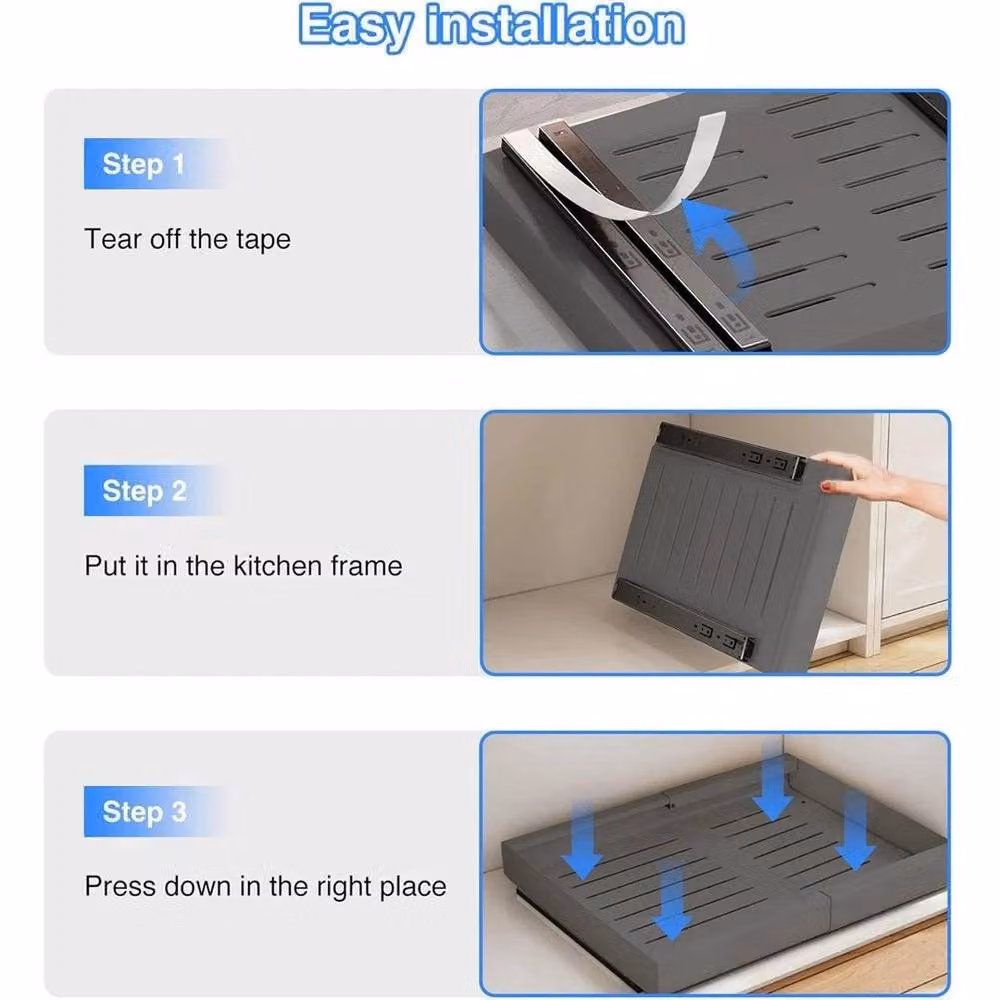 Easy installation

Step 1

Tear off the tape

Step 2

Put it in the kitchen frame

Step 3

Press down in the right place