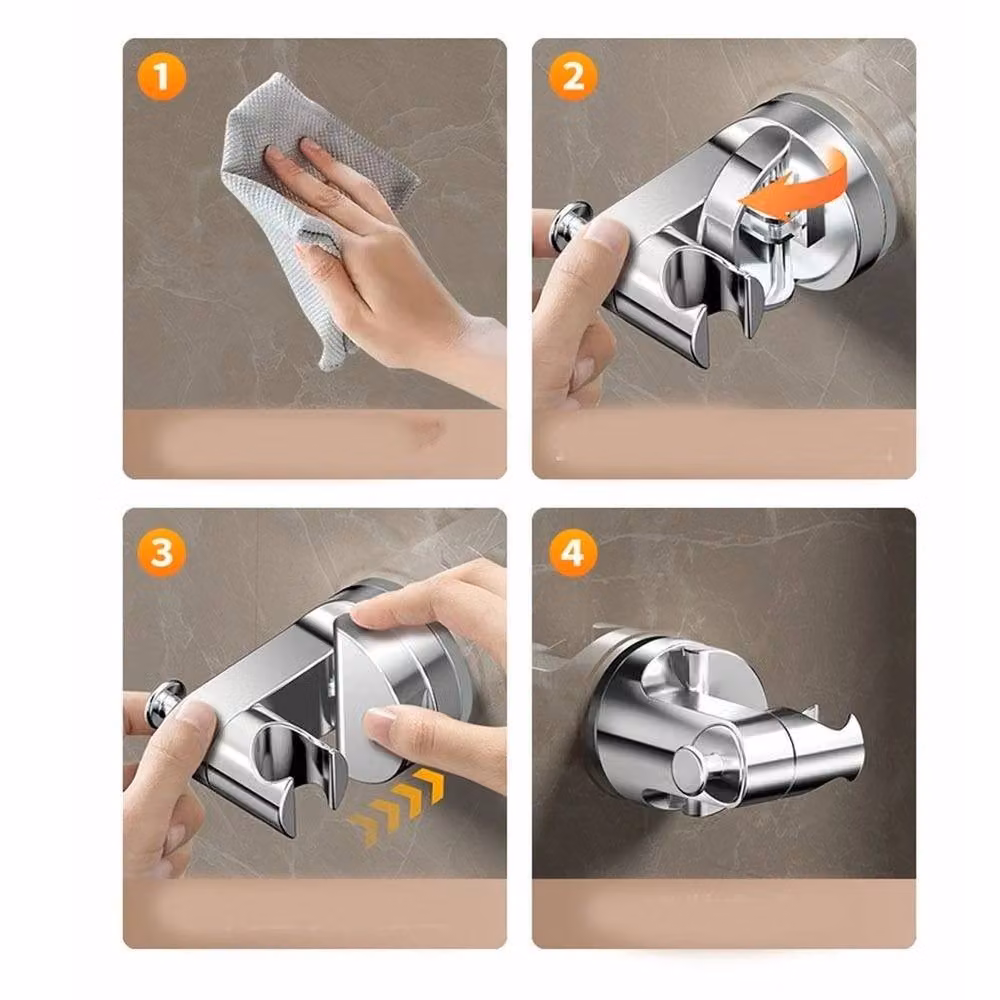 1

2

3

4