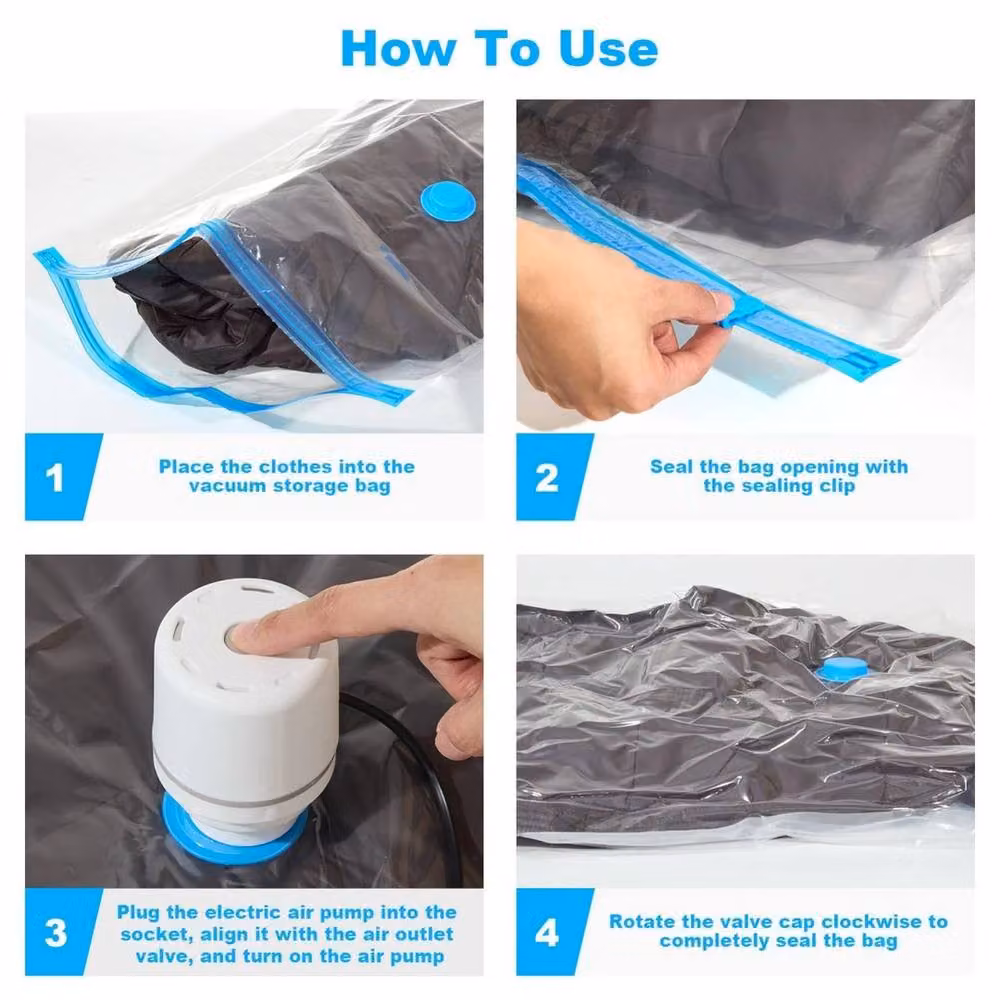 How To Use

1 Place the clothes into the vacuum storage bag

2 Seal the bag opening with the sealing clip

3 Plug the electric air pump into the socket, align it with the air outlet valve, and turn on the air pump

4 Rotate the valve cap clockwise to completely seal the bag