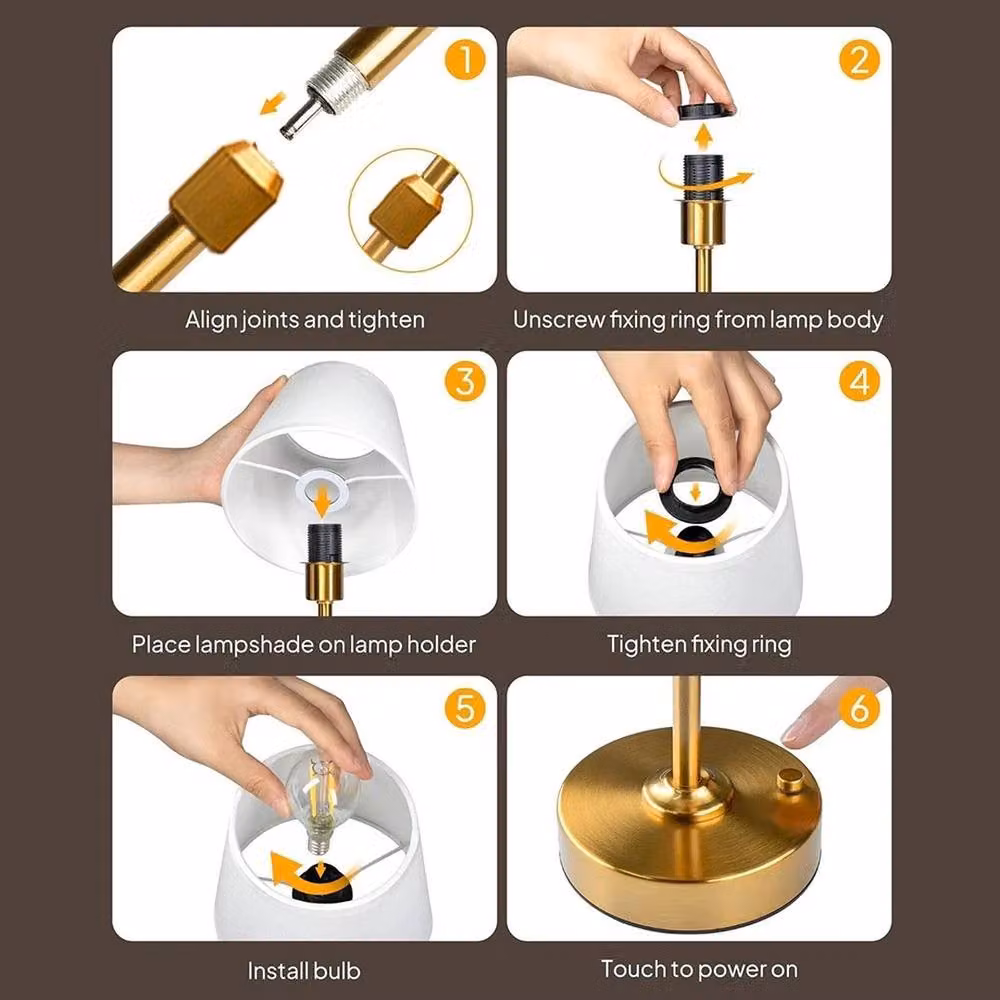 1
Align joints and tighten

2
Unscrew fixing ring from lamp body

3
Place lampshade on lamp holder

4
Tighten fixing ring

5
Install bulb

6
Touch to power on