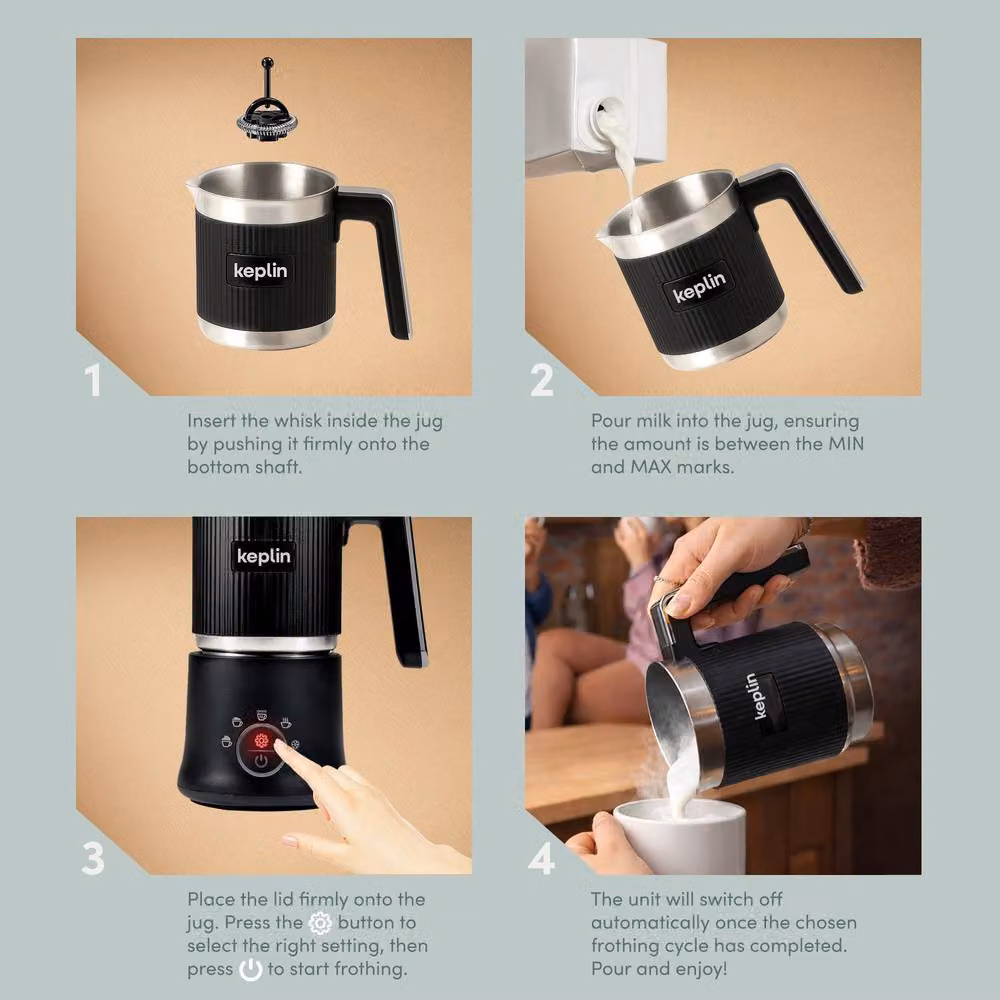 keplin

1

Insert the whisk inside the jug by pushing it firmly onto the bottom shaft.

keplin

2

Pour milk into the jug, ensuring the amount is between the MIN and MAX marks.

keplin

3

Place the lid firmly onto the jug. Press the button to select the right setting, then press to start frothing.

keplin

4

The unit will switch off automatically once the chosen frothing cycle has completed. Pour and enjoy!