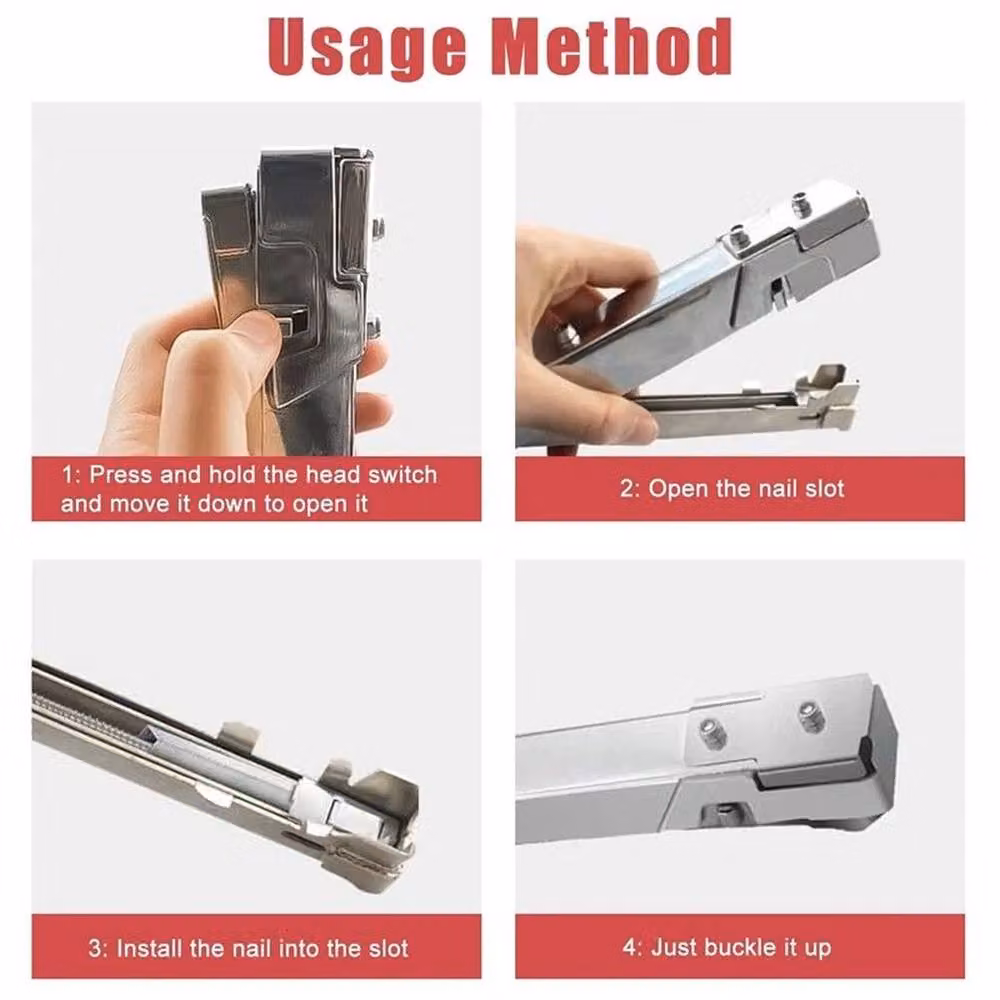 Usage Method

1: Press and hold the head switch and move it down to open it

2: Open the nail slot

3: Install the nail into the slot

4: Just buckle it up