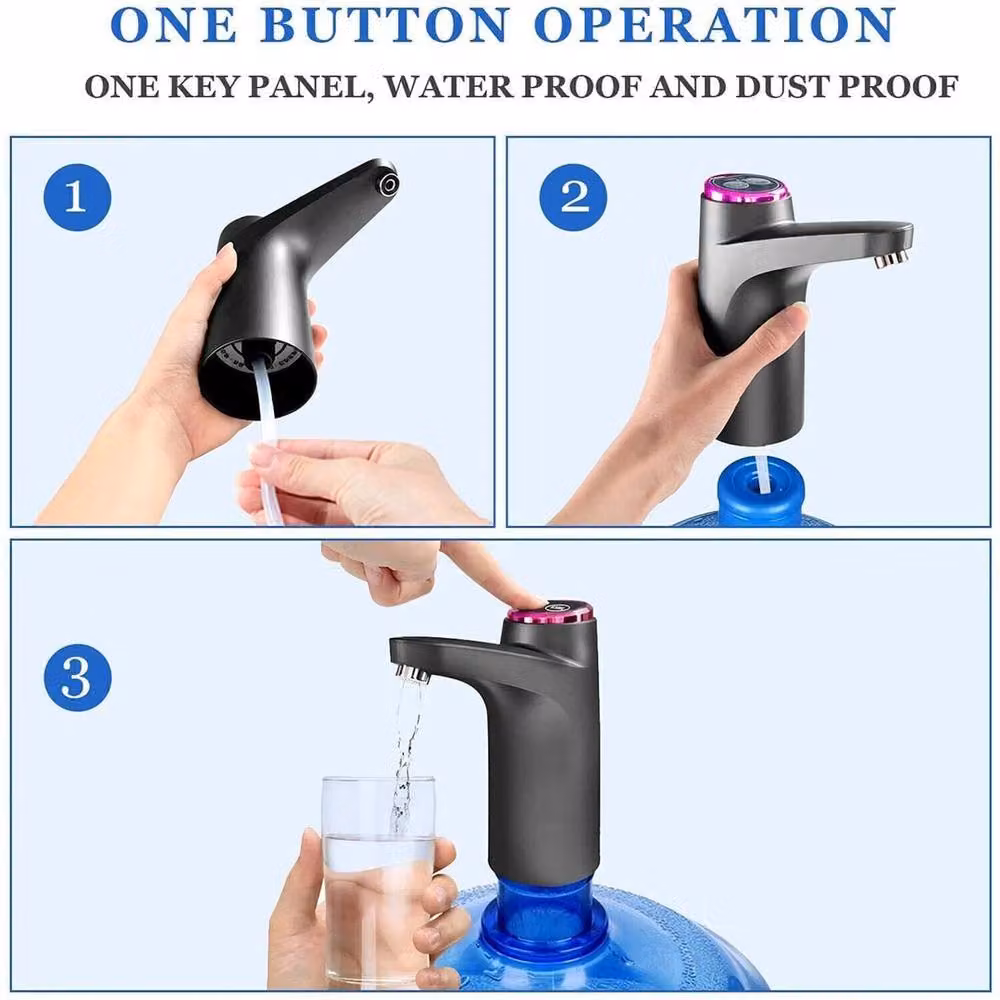 ONE BUTTON OPERATION

ONE KEY PANEL, WATER PROOF AND DUST PROOF

1

2

3