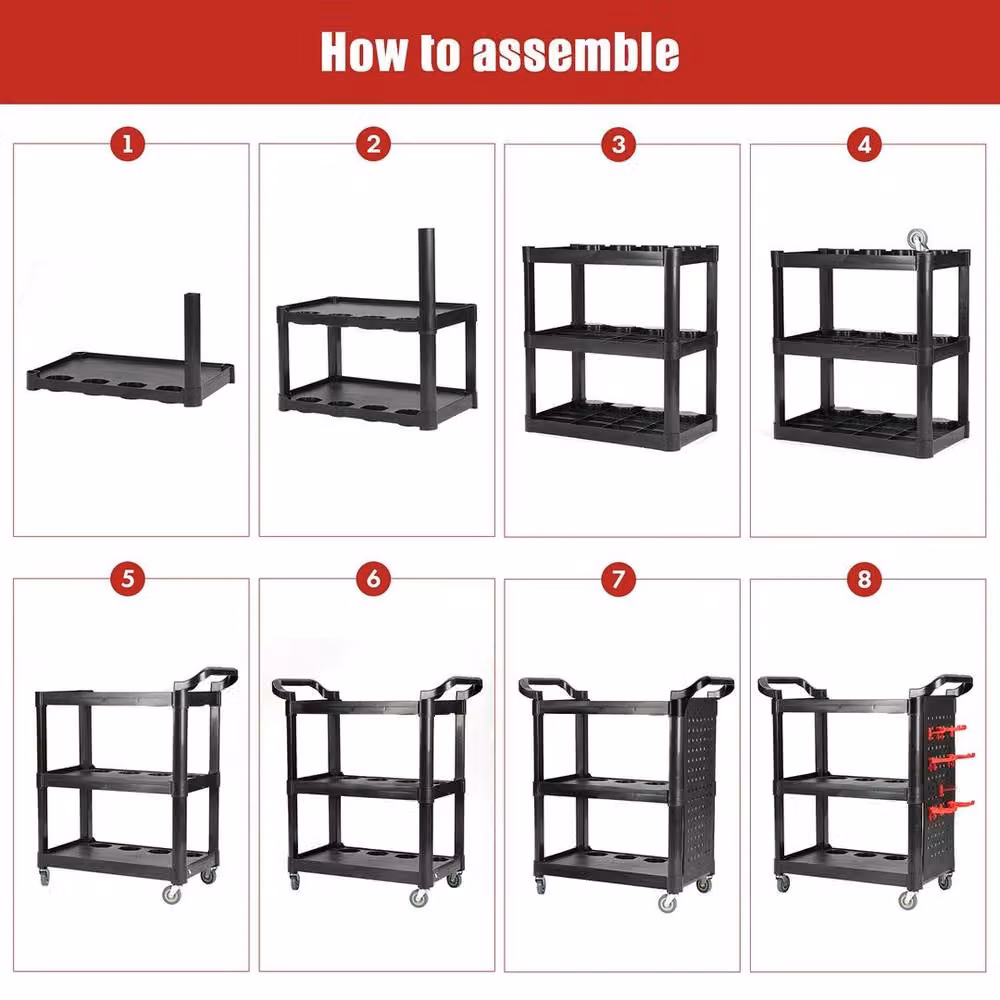 How to assemble

1

2

3

4

5

6

7

8