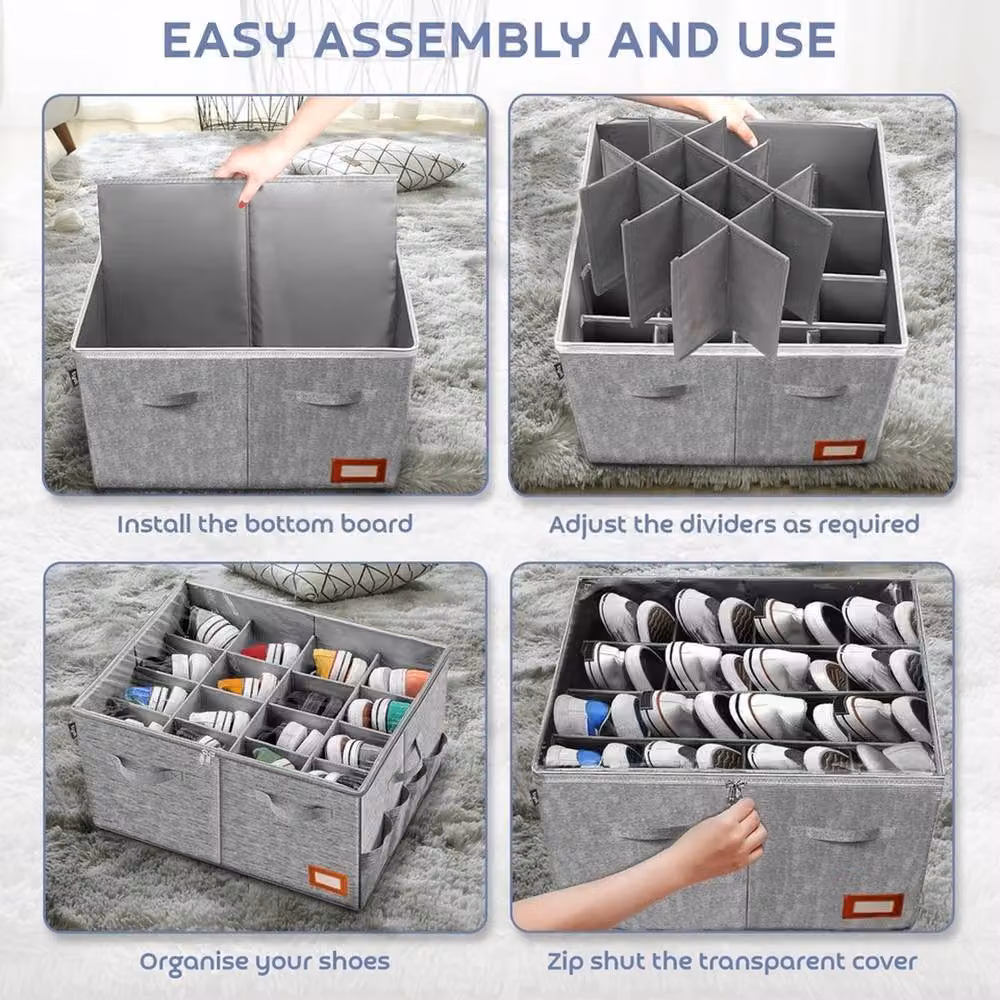 EASY ASSEMBLY AND USE

Install the bottom board

Adjust the dividers as required

Organise your shoes

Zip shut the transparent cover