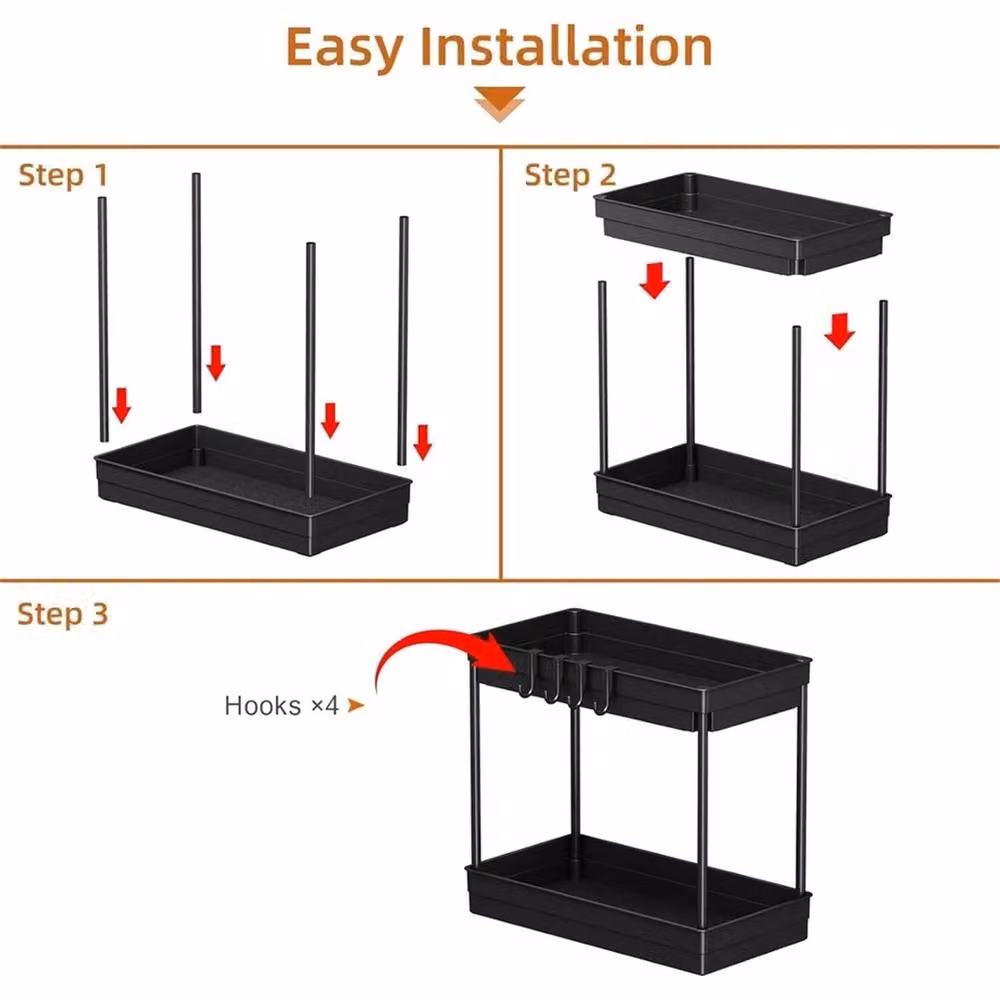 Easy Installation

Step 1

Step 2

Step 3

Hooks ×4