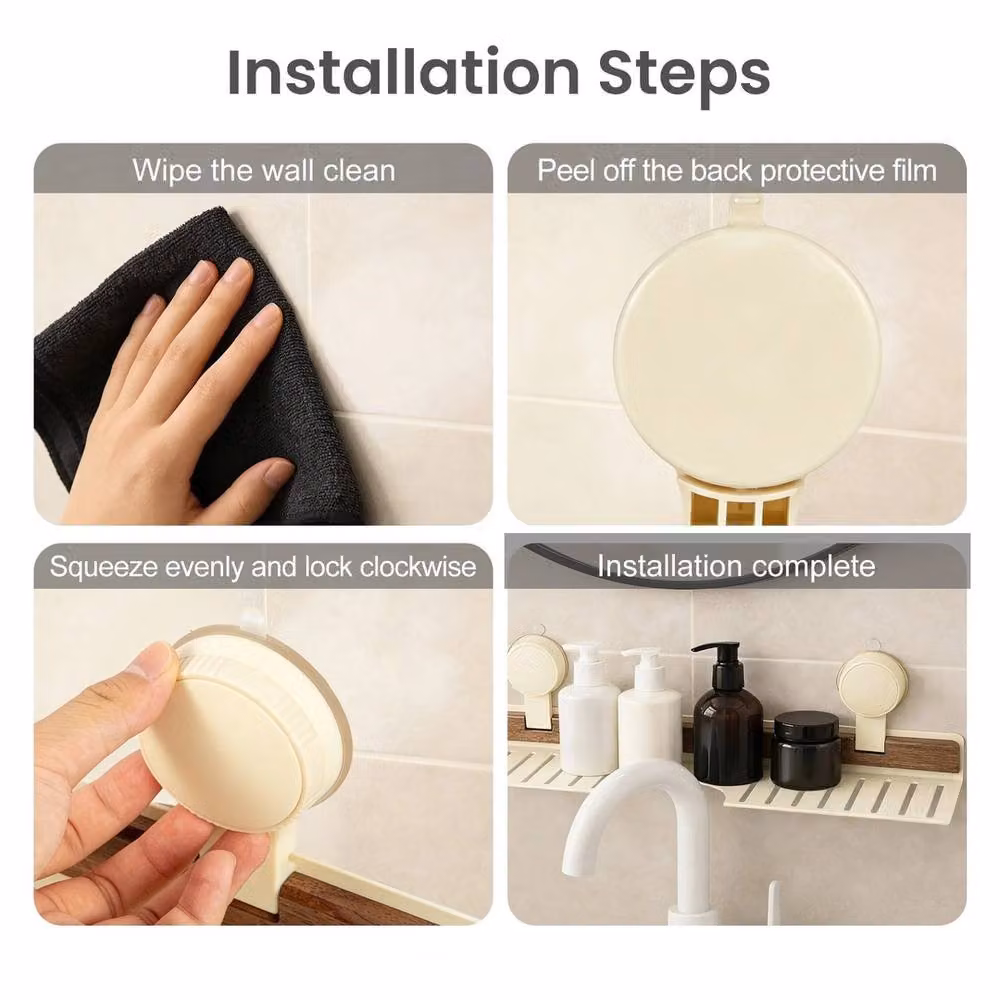 Installation Steps

Wipe the wall clean

Peel off the back protective film

Squeeze evenly and lock clockwise

Installation complete