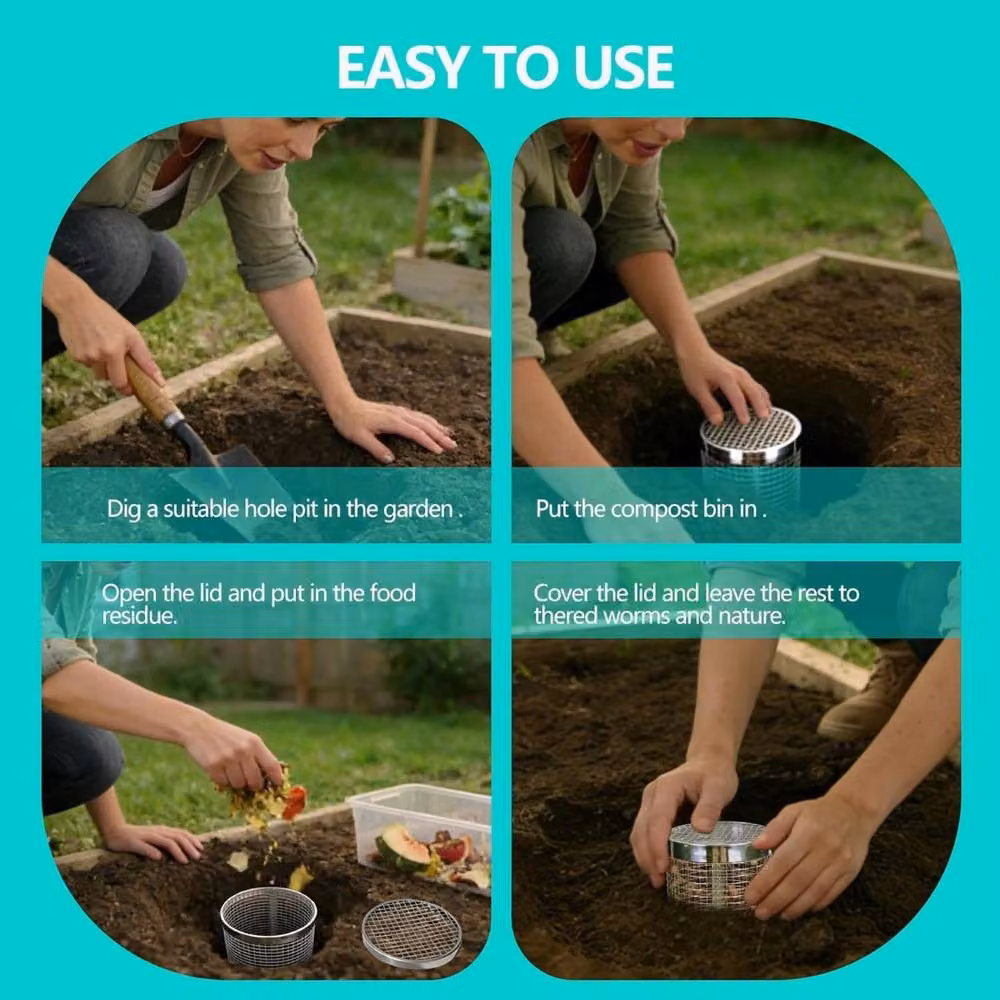 EASY TO USE

Dig a suitable hole pit in the garden .

Put the compost bin in .

Open the lid and put in the food residue.

Cover the lid and leave the rest to thered worms and nature.