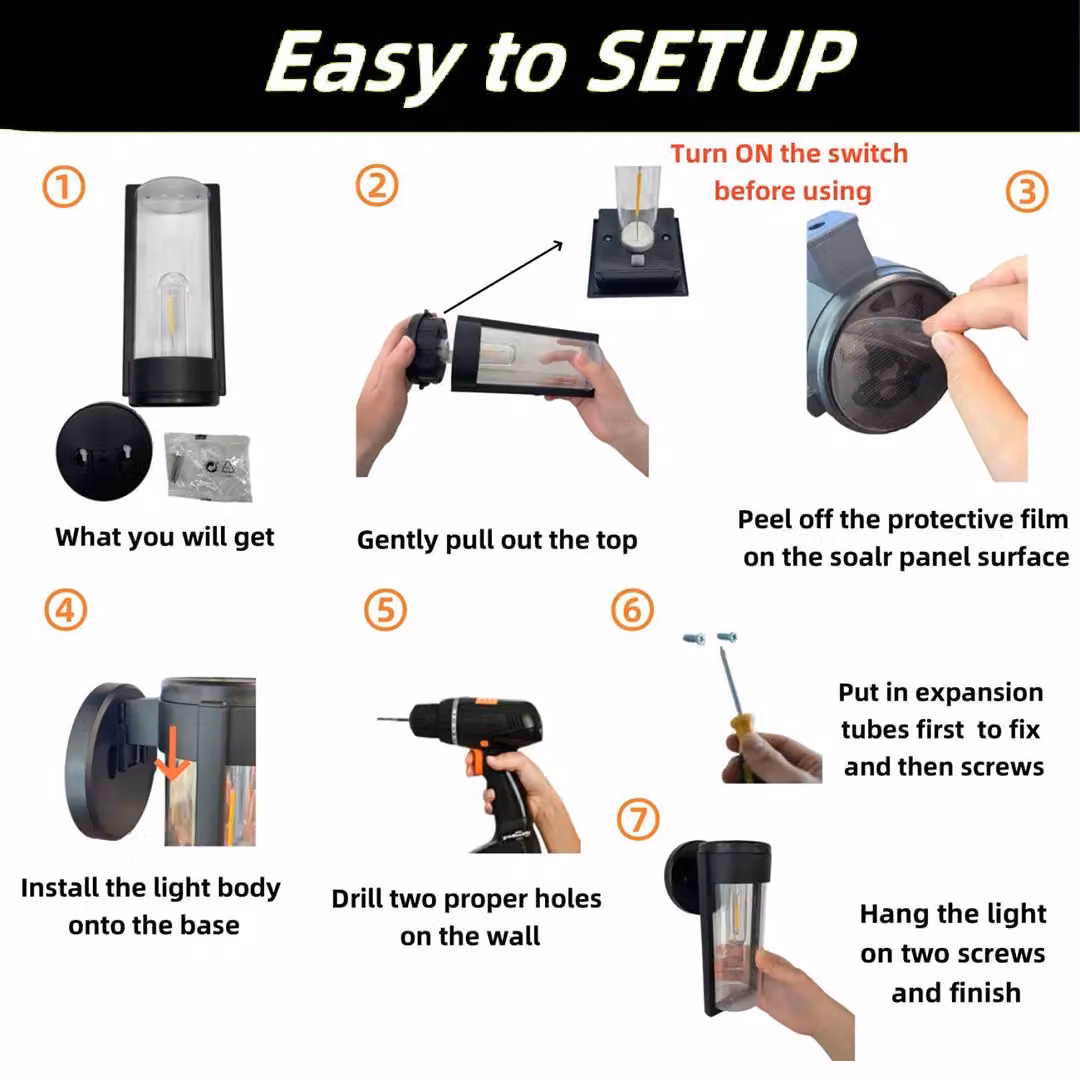 Easy to SETUP

①

What you will get

②

Turn ON the switch before using

Gently pull out the top

③

Peel off the protective film on the soalr panel surface

④

Install the light body onto the base

⑤

Drill two proper holes on the wall

⑥

Put in expansion tubes first to fix and then screws

⑦

Hang the light on two screws and finish