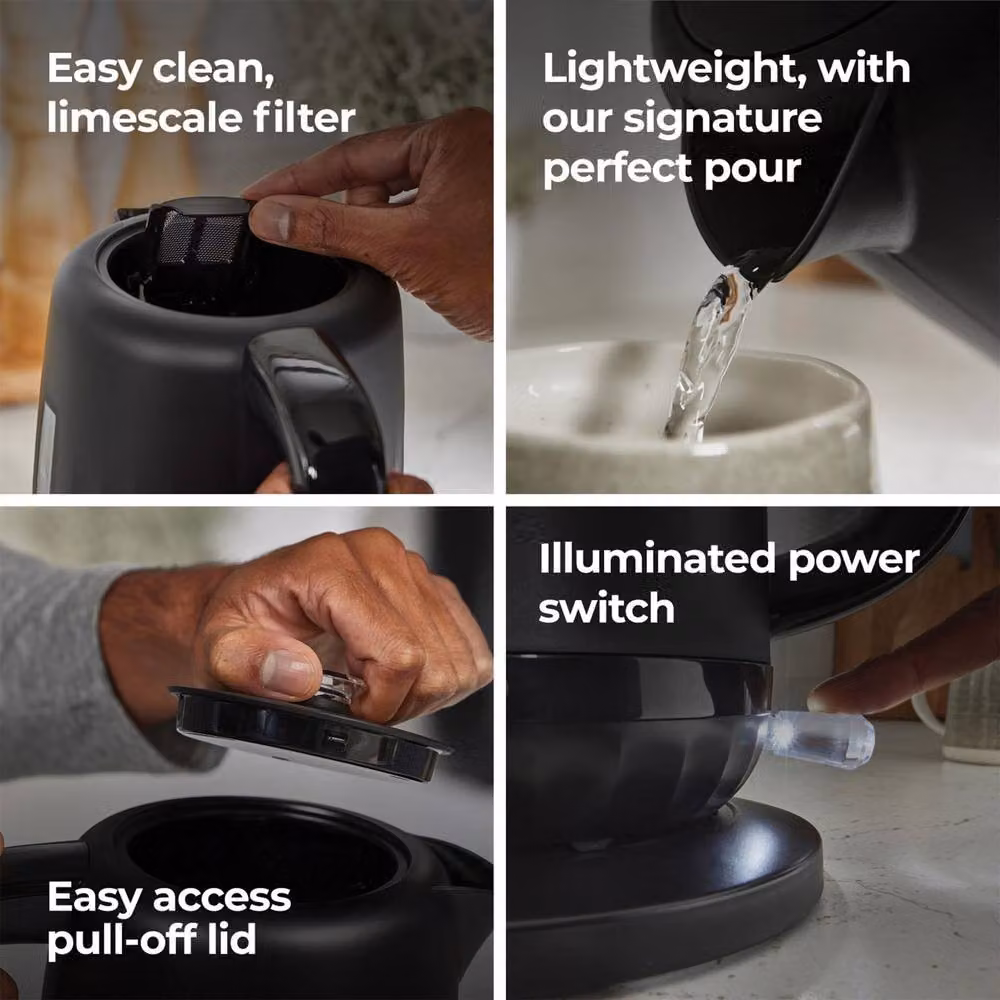 Easy clean, limescale filter

Lightweight, with our signature perfect pour

Easy access pull-off lid

Illuminated power switch