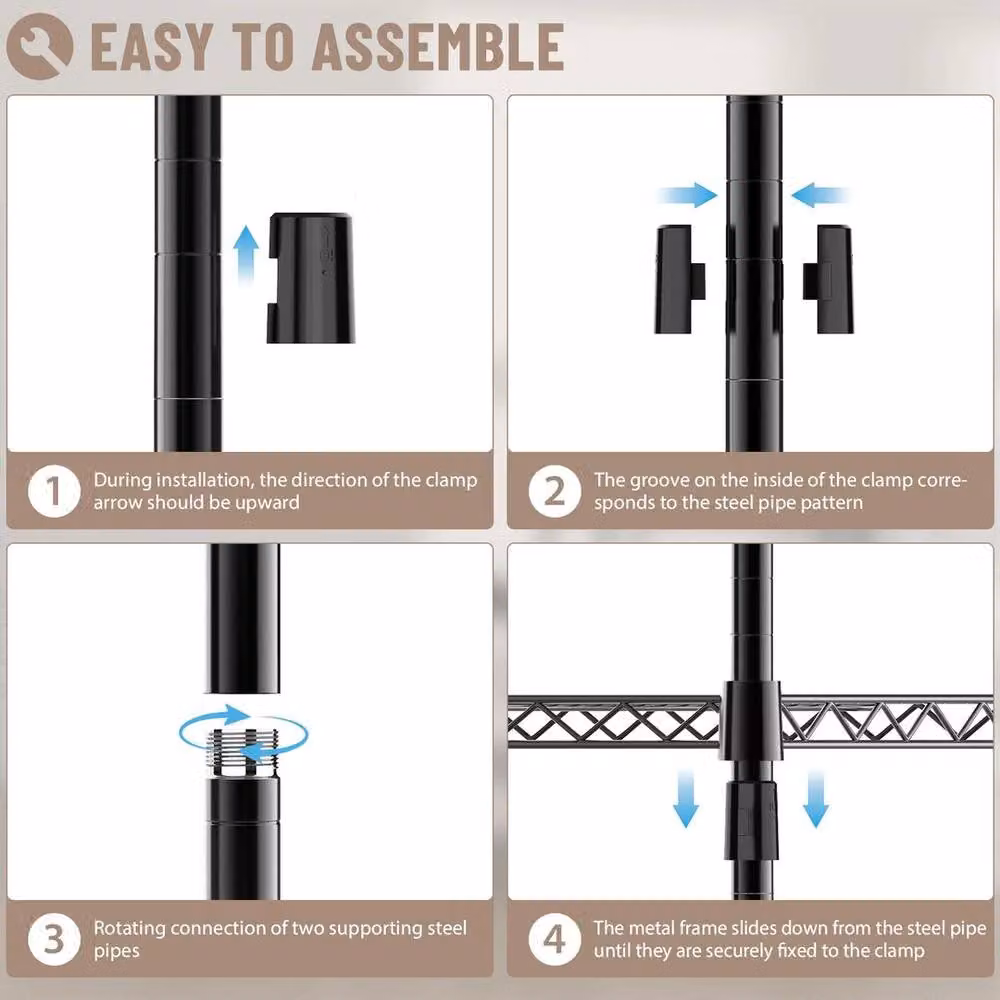 EASY TO ASSEMBLE

1 During installation, the direction of the clamp arrow should be upward

2 The groove on the inside of the clamp corresponds to the steel pipe pattern

3 Rotating connection of two supporting steel pipes

4 The metal frame slides down from the steel pipe until they are securely fixed to the clamp