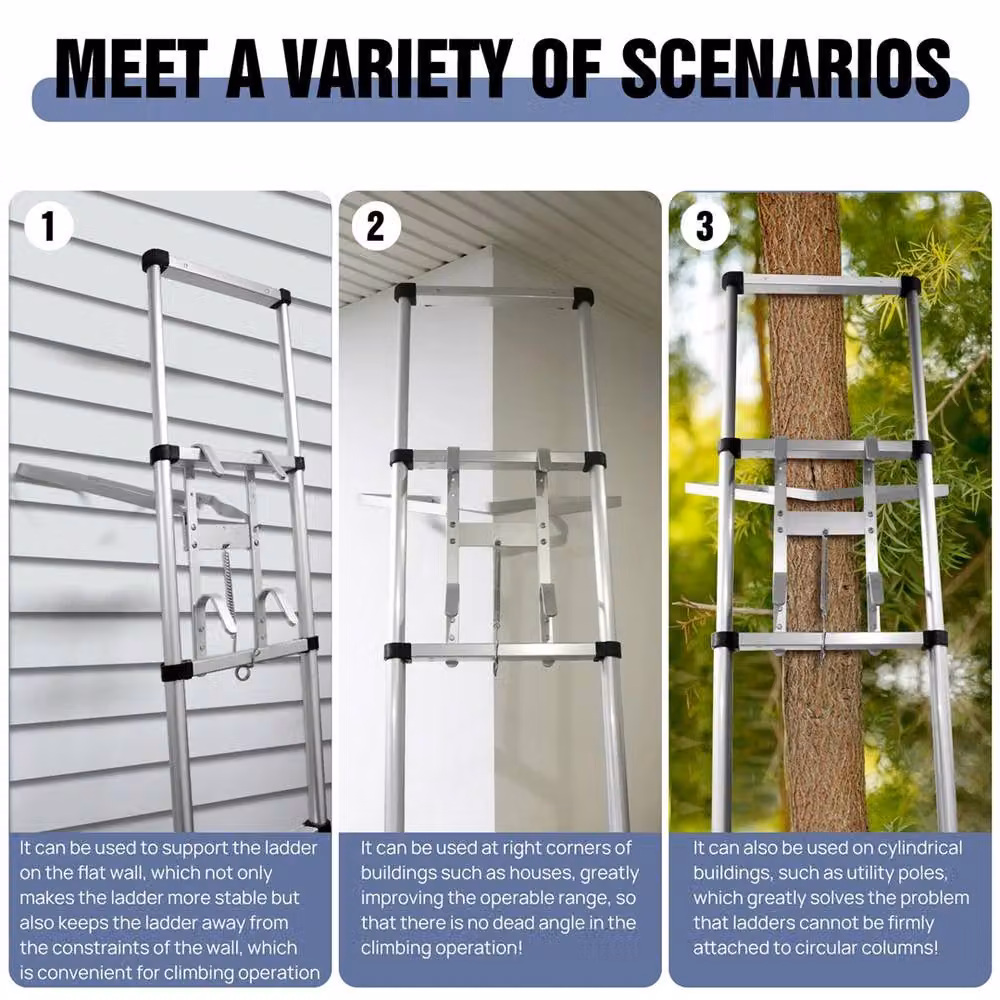 MEET A VARIETY OF SCENARIOS

1

It can be used to support the ladder on the flat wall, which not only makes the ladder more stable but also keeps the ladder away from the constraints of the wall, which is convenient for climbing operation

2

It can be used at right corners of buildings such as houses, greatly improving the operable range, so that there is no dead angle in the climbing operation!

3

It can also be used on cylindrical buildings, such as utility poles, which greatly solves the problem that ladders cannot be firmly attached to circular columns!